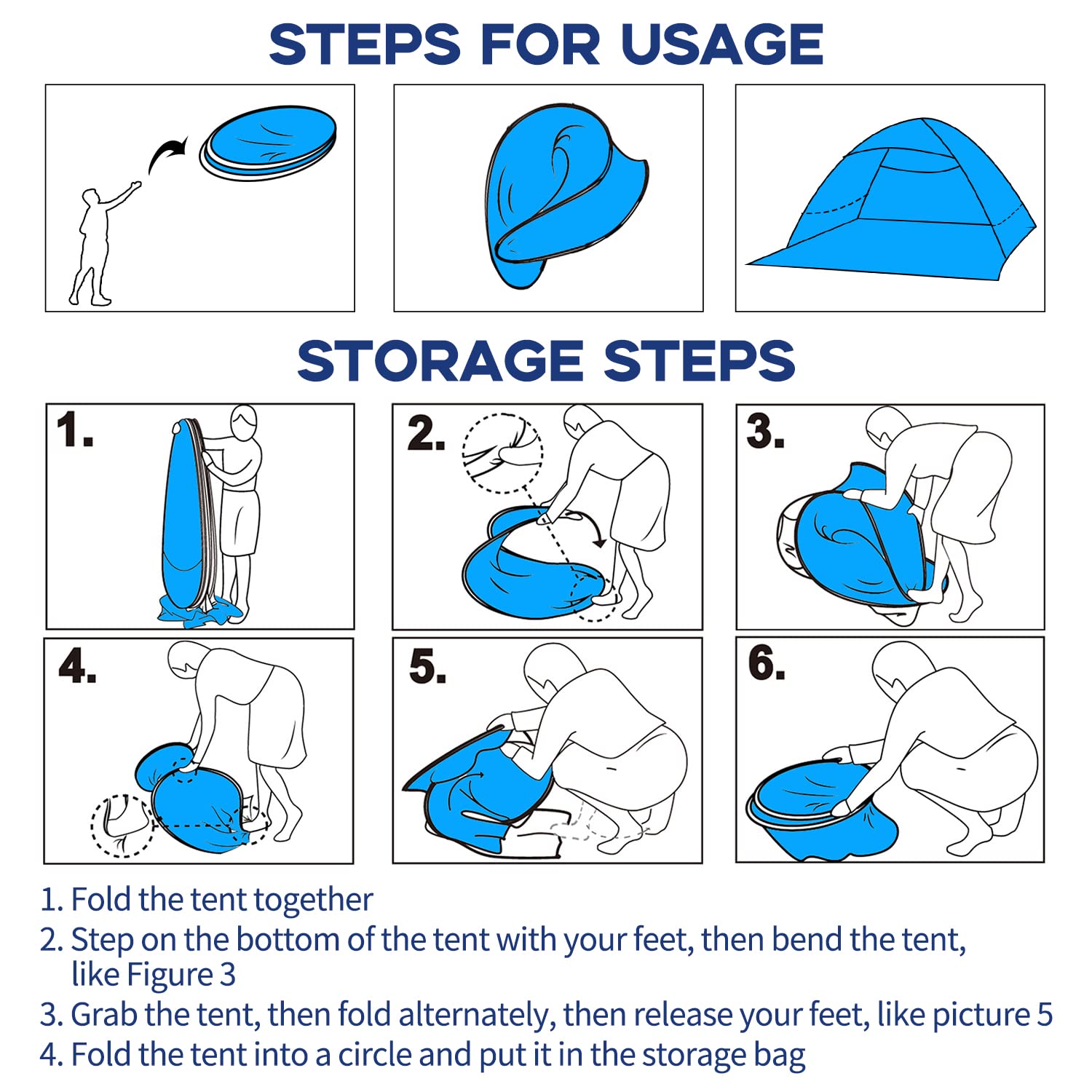 STEPS FOR USAGE

STORAGE STEPS

1.

2.

3.

4.

5.

6.

1. Fold the tent together
2. Step on the bottom of the tent with your feet, then bend the tent, like Figure 3
3. Grab the tent, then fold alternately, then release your feet, like picture 5
4. Fold the tent into a circle and put it in the storage bag