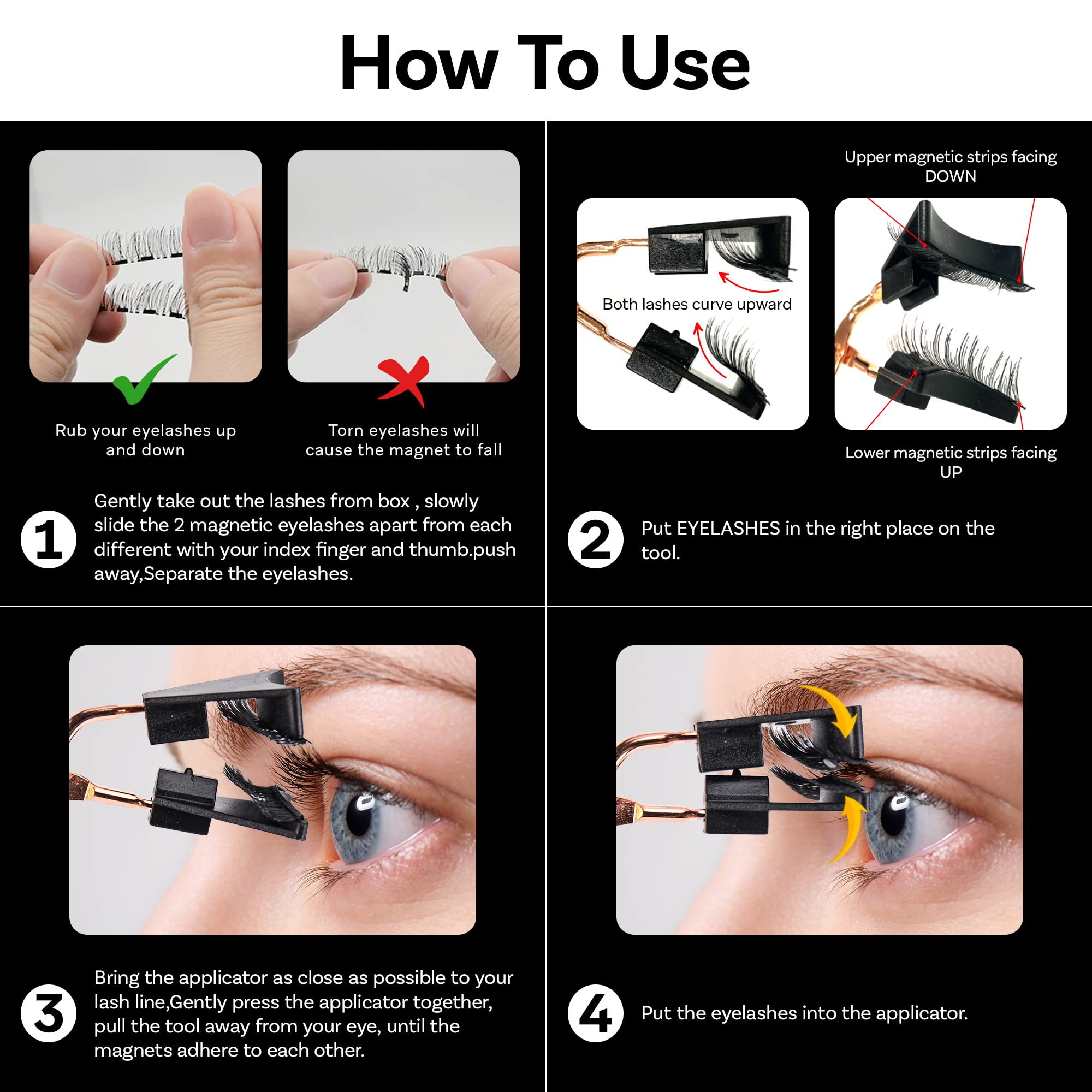 How To Use

Rub your eyelashes up and down

Torn eyelashes will cause the magnet to fall

1 Gently take out the lashes from box , slowly slide the 2 magnetic eyelashes apart from each different with your index finger and thumb.push away,Separate the eyelashes.

Upper magnetic strips facing DOWN

Both lashes curve upward

Lower magnetic strips facing UP

2 Put EYELASHES in the right place on the tool.

3 Bring the applicator as close as possible to your lash line,Gently press the applicator together, pull the tool away from your eye, until the magnets adhere to each other.

4 Put the eyelashes into the applicator.