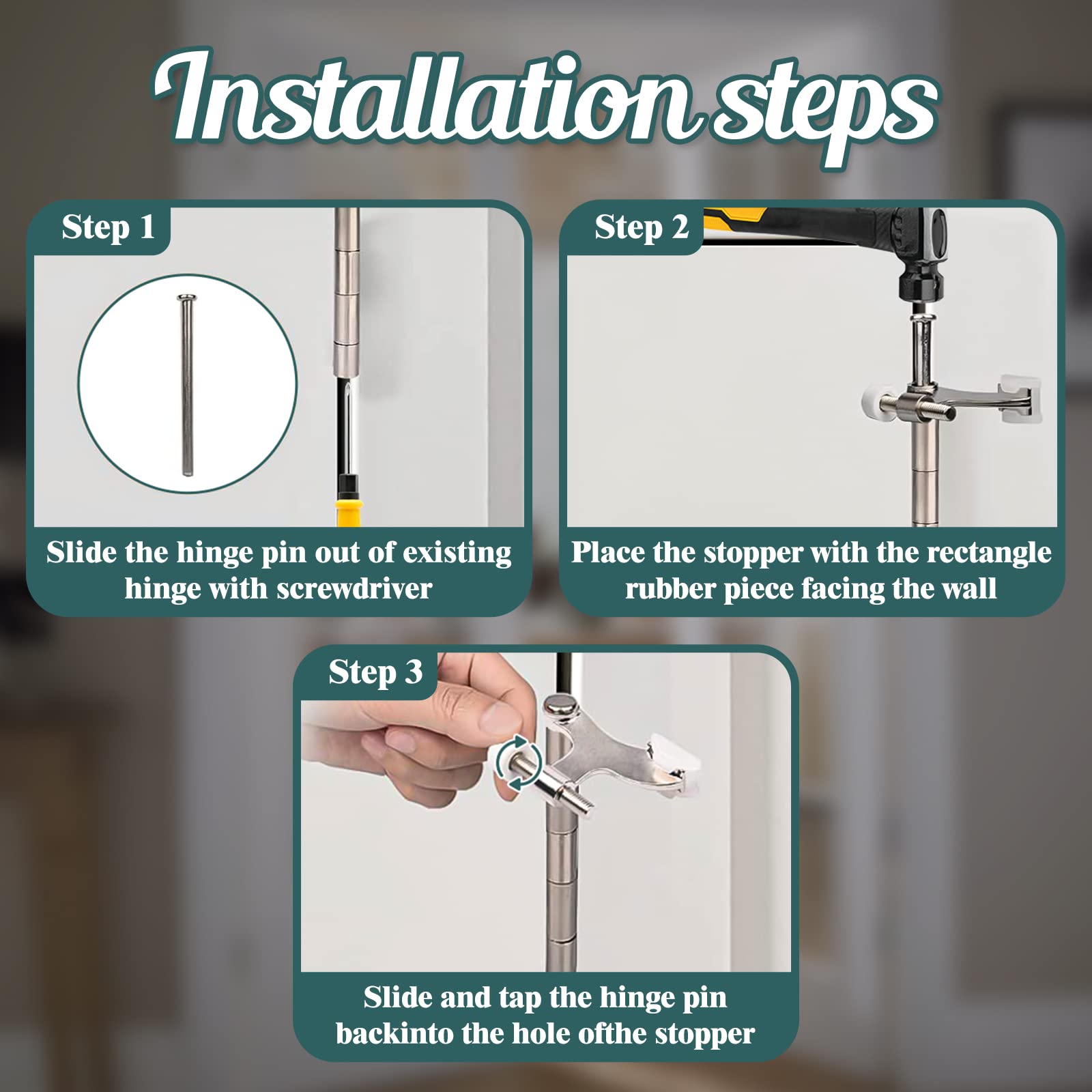 Installation steps

Step 1

Slide the hinge pin out of existing hinge with screwdriver

Step 2

Place the stopper with the rectangle rubber piece facing the wall

Step 3

Slide and tap the hinge pin backinto the hole ofthe stopper