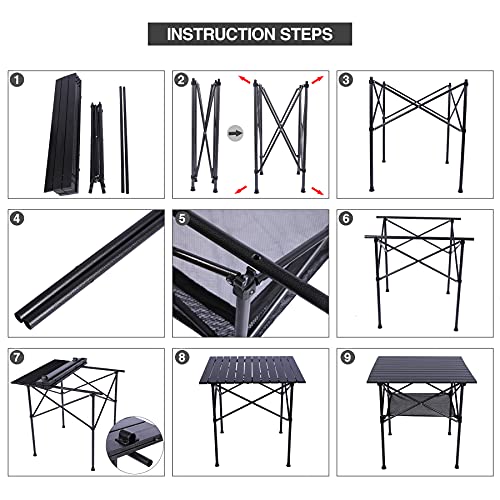 INSTRUCTION STEPS

1

2

3

4

5

6

7

8

9