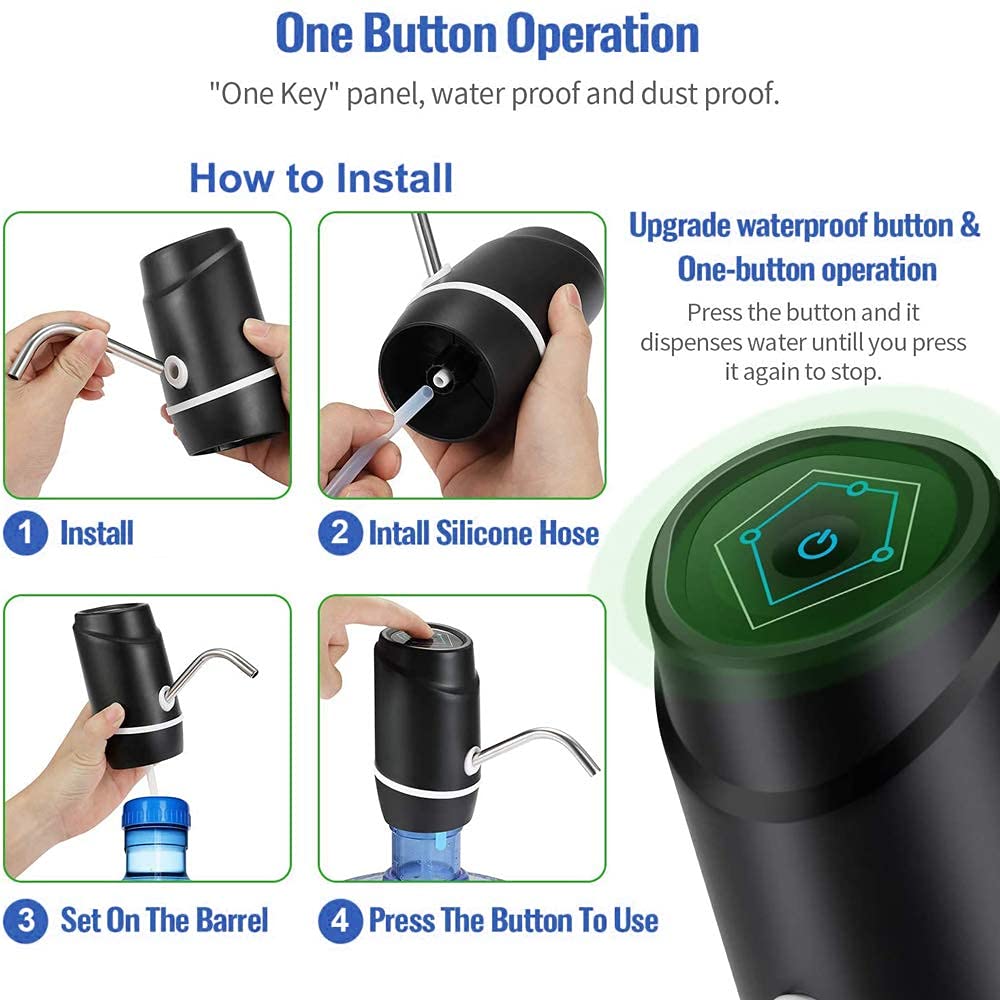 One Button Operation

"One Key" panel, water proof and dust proof.

How to Install

1 Install

2 Intall Silicone Hose

3 Set On The Barrel

4 Press The Button To Use

Upgrade waterproof button & One-button operation

Press the button and it dispenses water untill you press it again to stop.