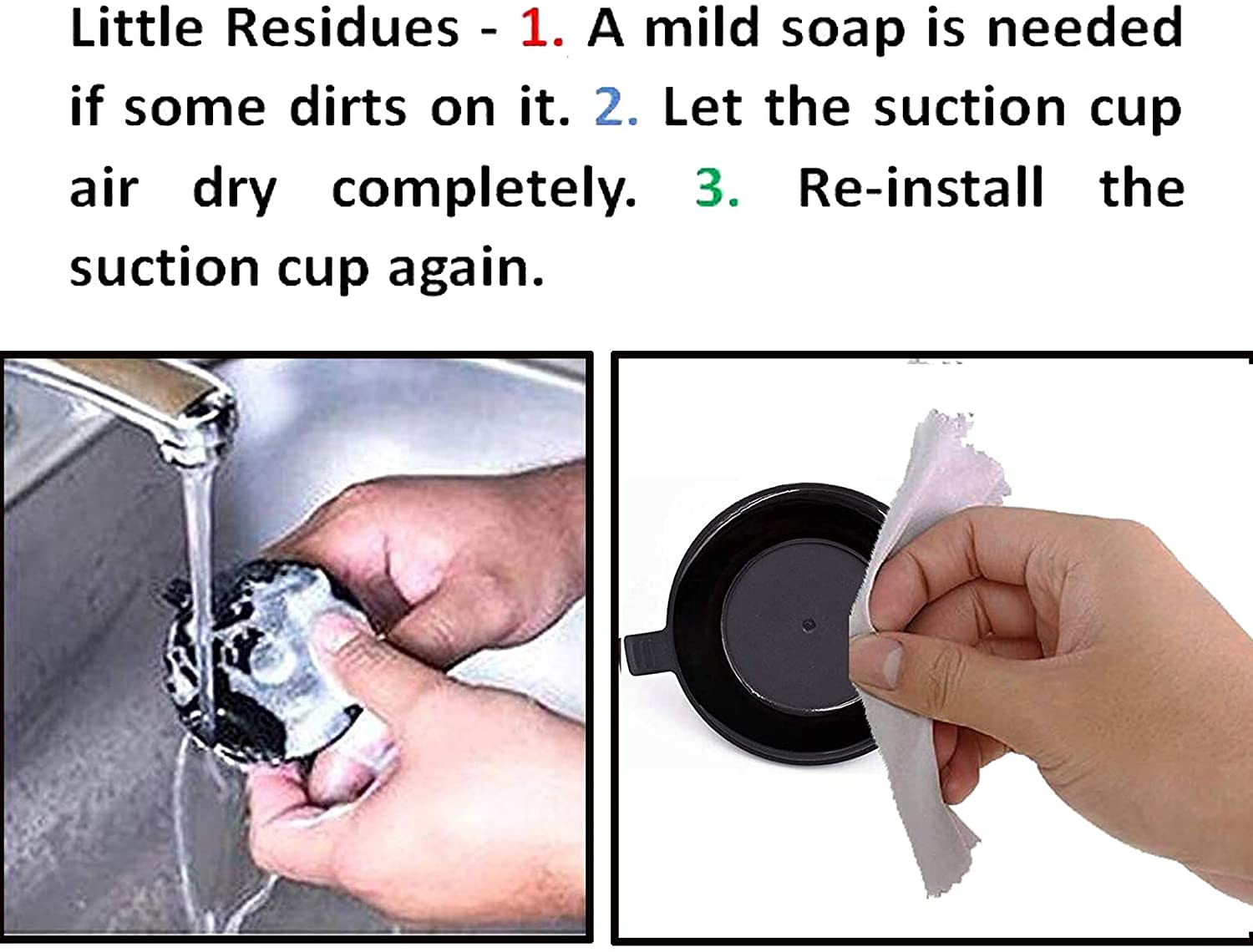 Little Residues - 1. A mild soap is needed if some dirts on it. 2. Let the suction cup air dry completely. 3. Re-install the suction cup again.