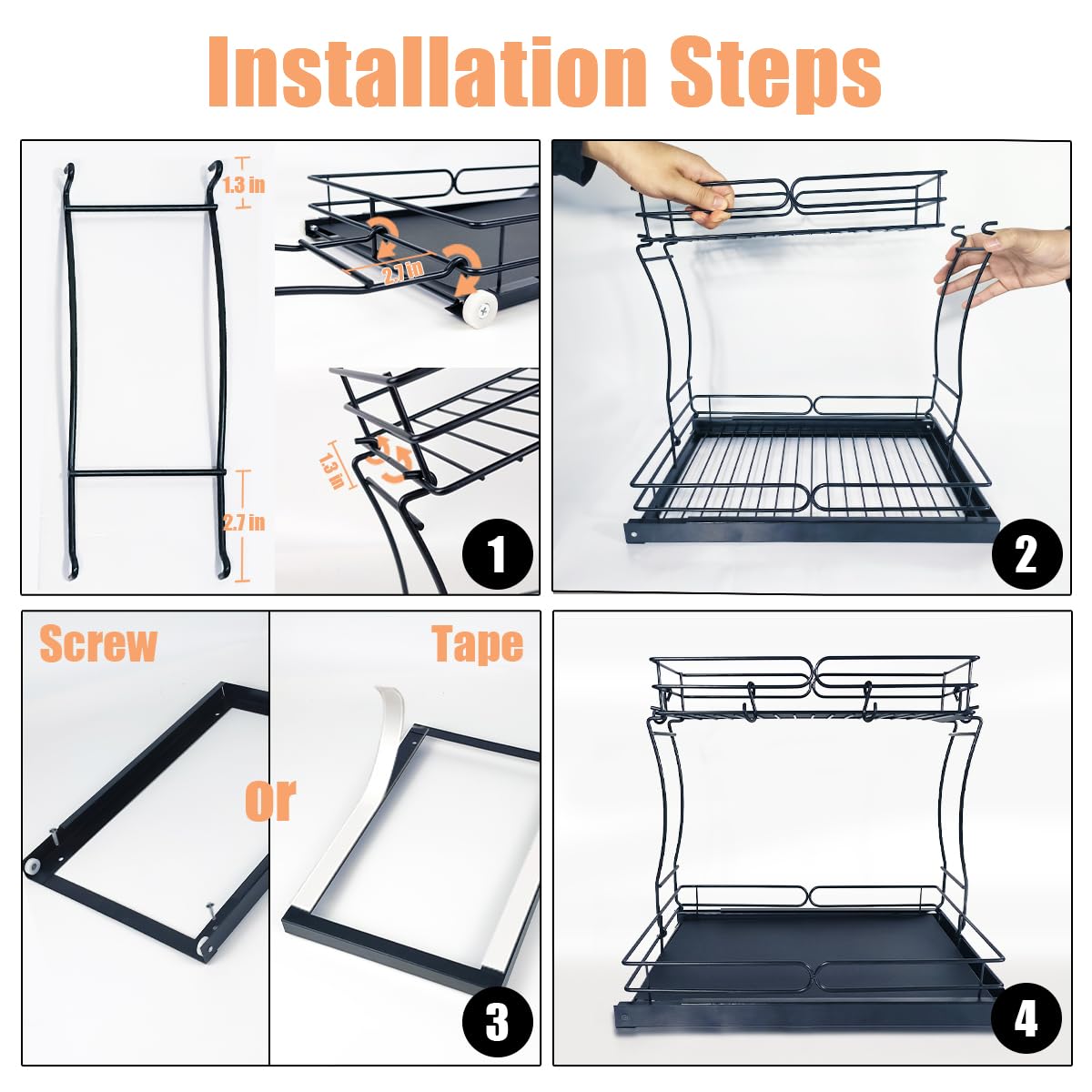 Installation Steps

1.3 in

2.7 in

2.7 in

1.3 in

1

2

Screw

or

Tape

3

4