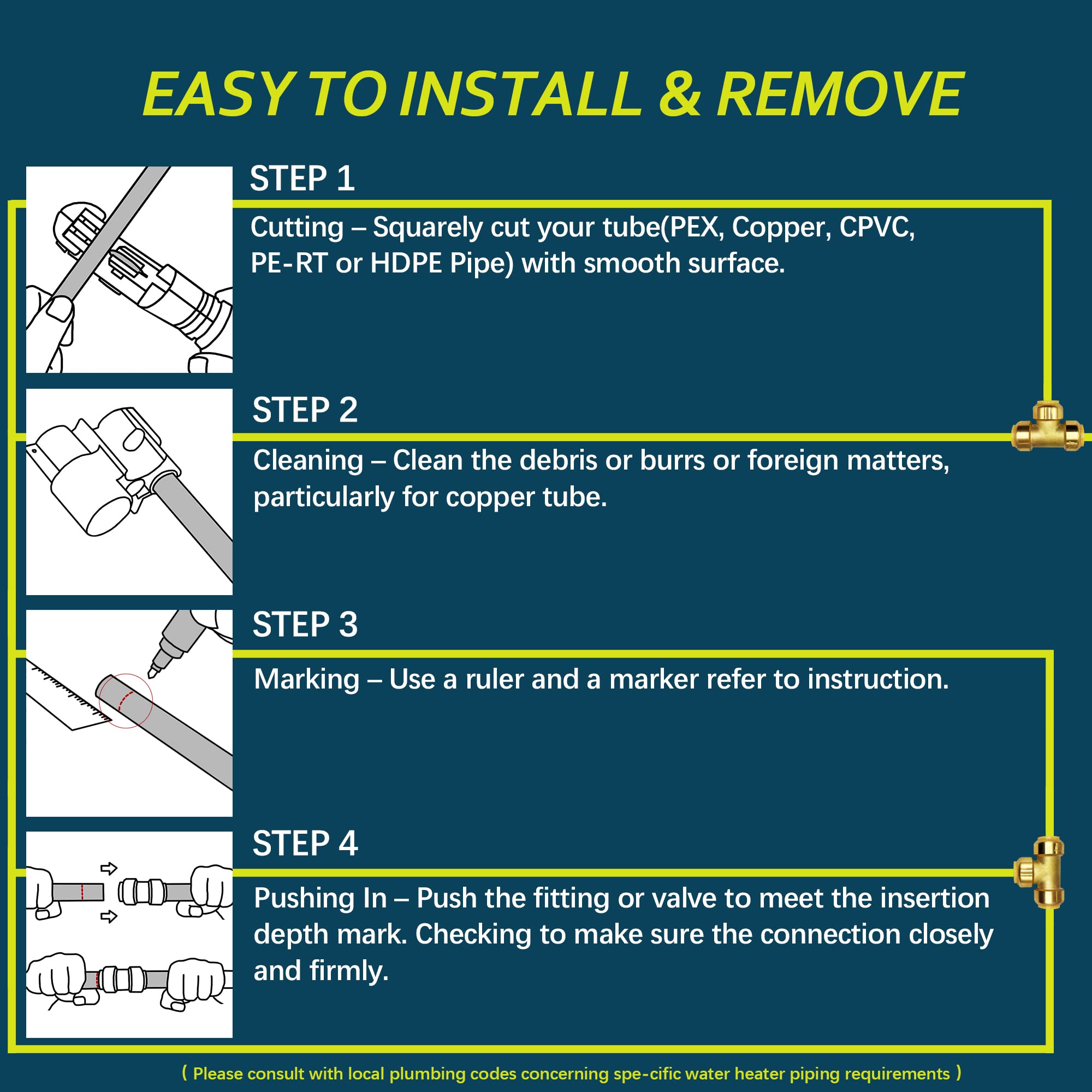 EASY TO INSTALL & REMOVE

STEP 1

Cutting – Squarely cut your tube(PEX, Copper, CPVC, PE-RT or HDPE Pipe) with smooth surface.

STEP 2

Cleaning – Clean the debris or burrs or foreign matters, particularly for copper tube.

STEP 3

Marking – Use a ruler and a marker refer to instruction.

STEP 4

Pushing In – Push the fitting or valve to meet the insertion depth mark. Checking to make sure the connection closely and firmly.

( Please consult with local plumbing codes concerning spe-cific water heater piping requirements )