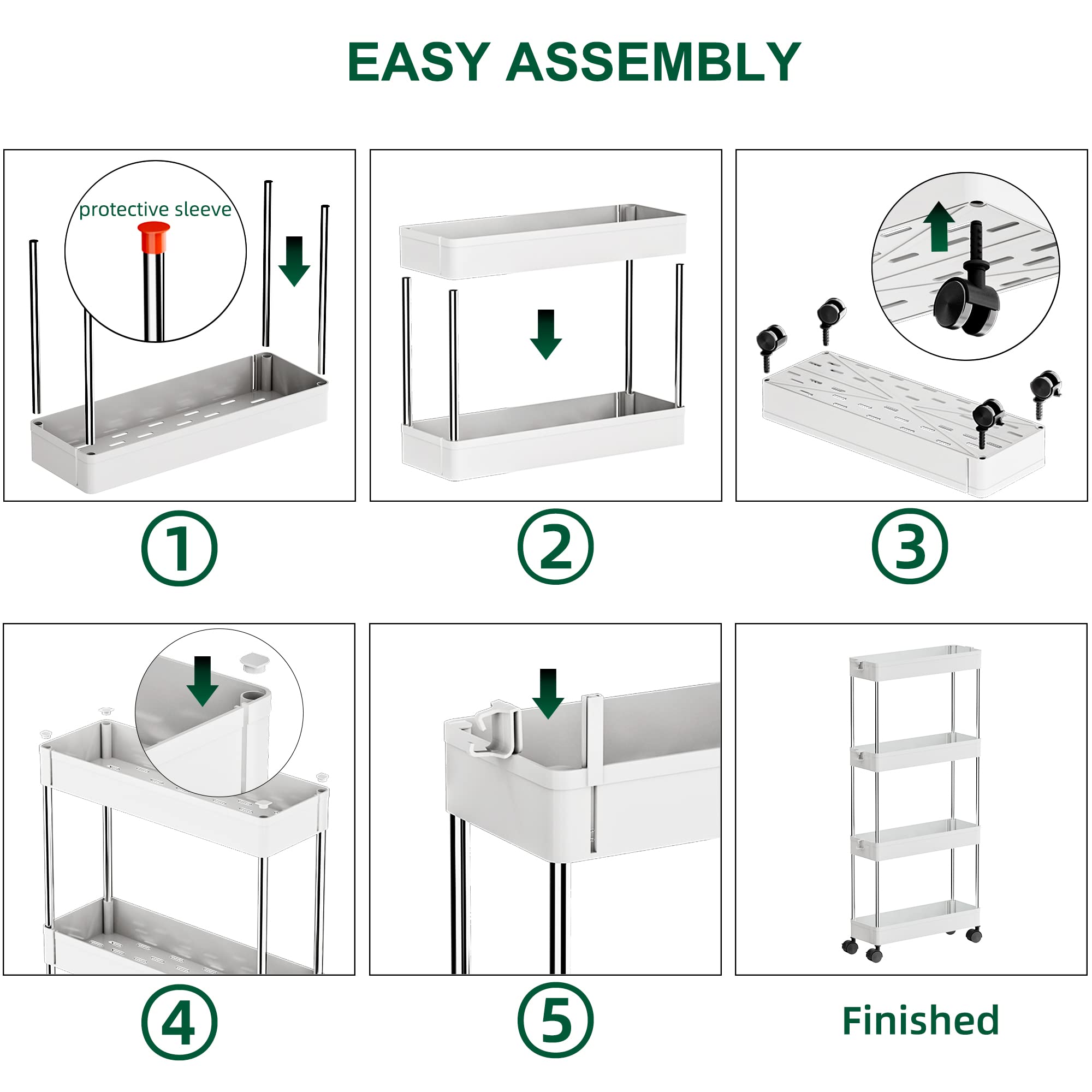 EASY ASSEMBLY

protective sleeve

①

②

③

④

⑤

Finished