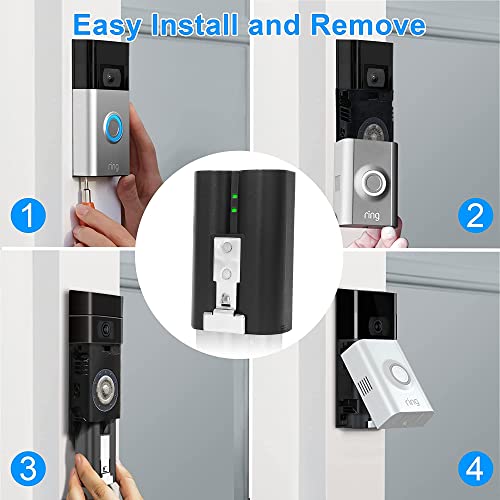 Easy Install and Remove

ring

1

ring

2

3

ring

4