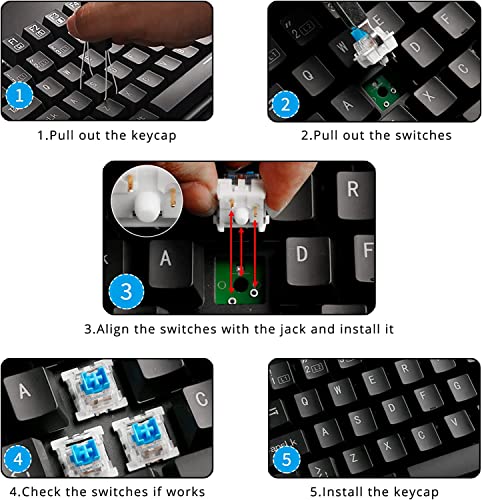 1

1.Pull out the keycap

2

2.Pull out the switches

3

3.Align the switches with the jack and install it

4

4.Check the switches if works

5

5.Install the keycap