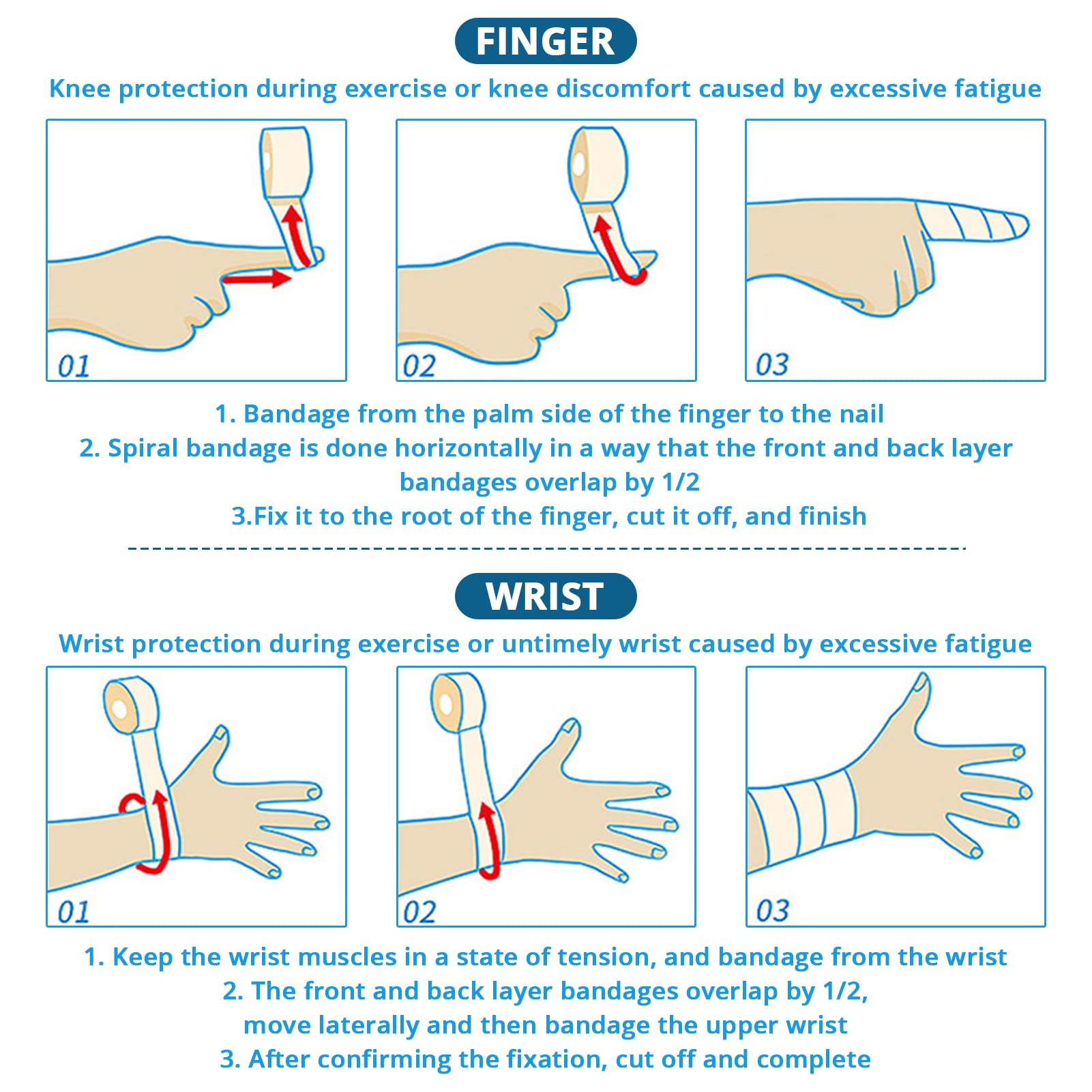 FINGER

Knee protection during exercise or knee discomfort caused by excessive fatigue

01

02

03

1. Bandage from the palm side of the finger to the nail
2. Spiral bandage is done horizontally in a way that the front and back layer bandages overlap by 1/2
3.Fix it to the root of the finger, cut it off, and finish

WRIST

Wrist protection during exercise or untimely wrist caused by excessive fatigue

01

02

03

1. Keep the wrist muscles in a state of tension, and bandage from the wrist
2. The front and back layer bandages overlap by 1/2, move laterally and then bandage the upper wrist
3. After confirming the fixation, cut off and complete