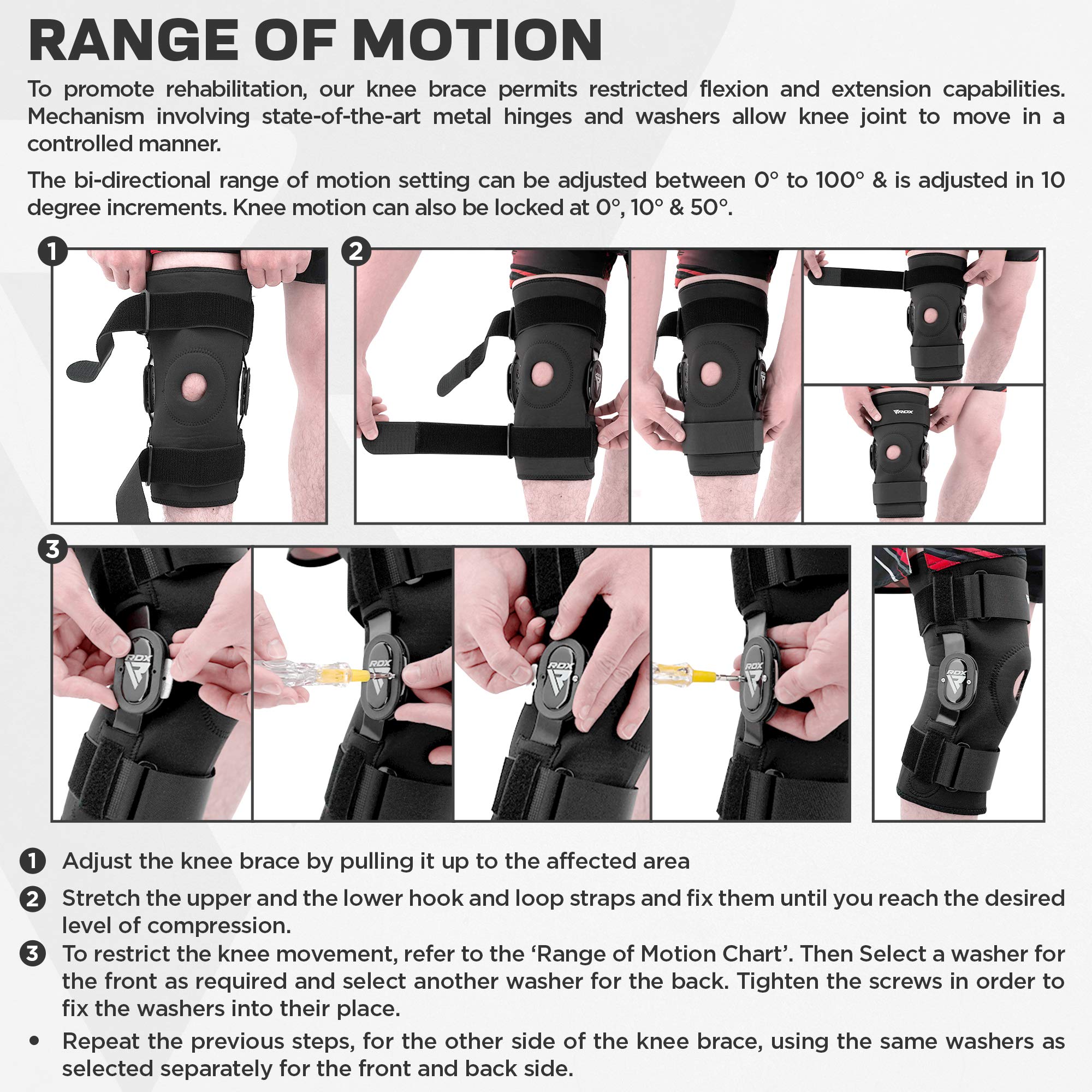 RANGE OF MOTION

To promote rehabilitation, our knee brace permits restricted flexion and extension capabilities. Mechanism involving state-of-the-art metal hinges and washers allow knee joint to move in a controlled manner.

The bi-directional range of motion setting can be adjusted between 0° to 100° & is adjusted in 10 degree increments. Knee motion can also be locked at 0°, 10° & 50°.

1

2

3

1 Adjust the knee brace by pulling it up to the affected area

2 Stretch the upper and the lower hook and loop straps and fix them until you reach the desired level of compression.

3 To restrict the knee movement, refer to the 'Range of Motion Chart'. Then Select a washer for the front as required and select another washer for the back. Tighten the screws in order to fix the washers into their place.

• Repeat the previous steps, for the other side of the knee brace, using the same washers as selected separately for the front and back side.