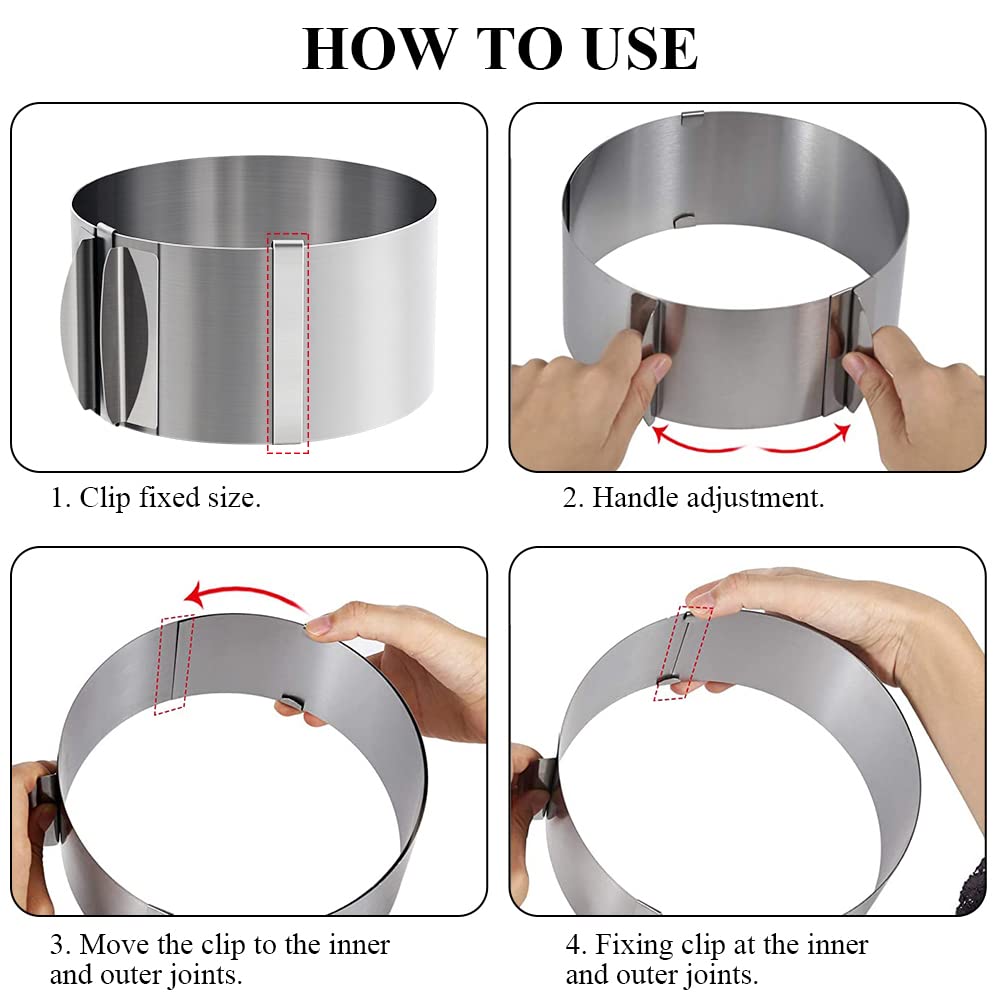 HOW TO USE

1. Clip fixed size.

2. Handle adjustment.

3. Move the clip to the inner and outer joints.

4. Fixing clip at the inner and outer joints.