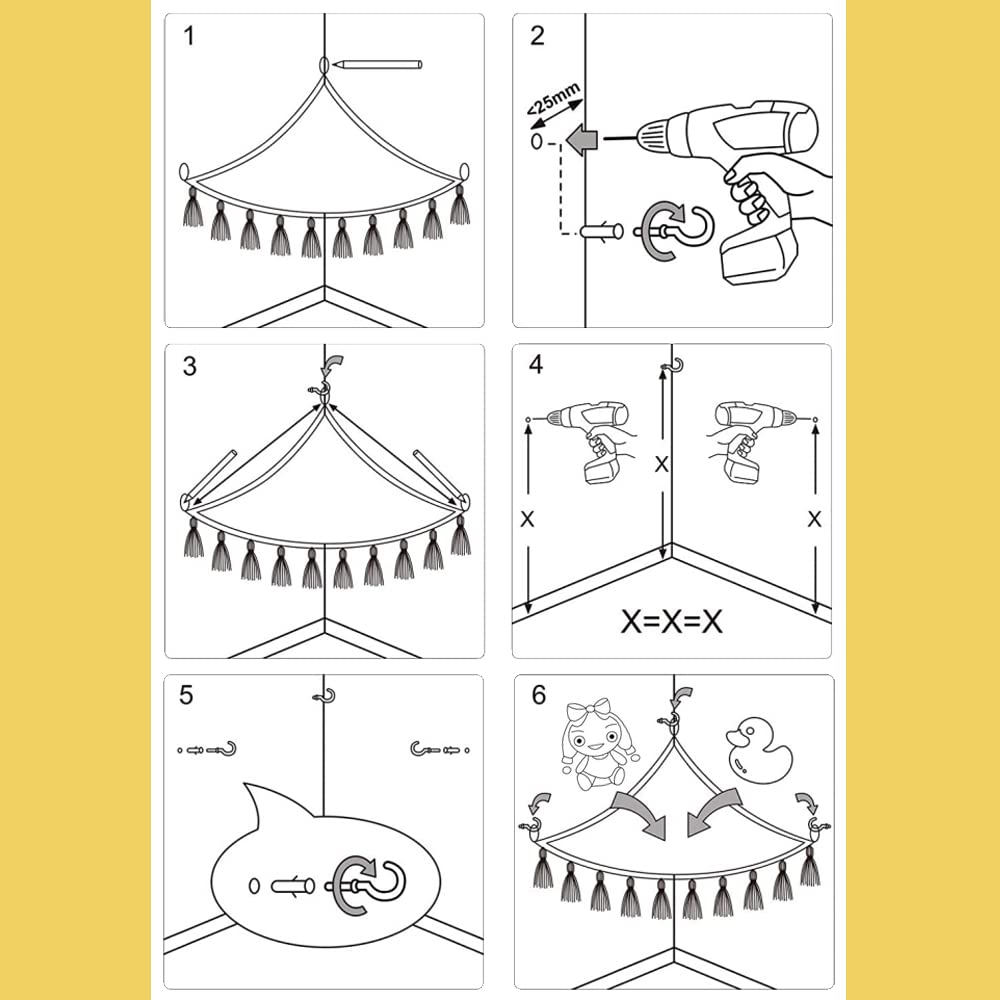 1

2

<25mm

0

3

4

X

X

X

X=X=X

5

6