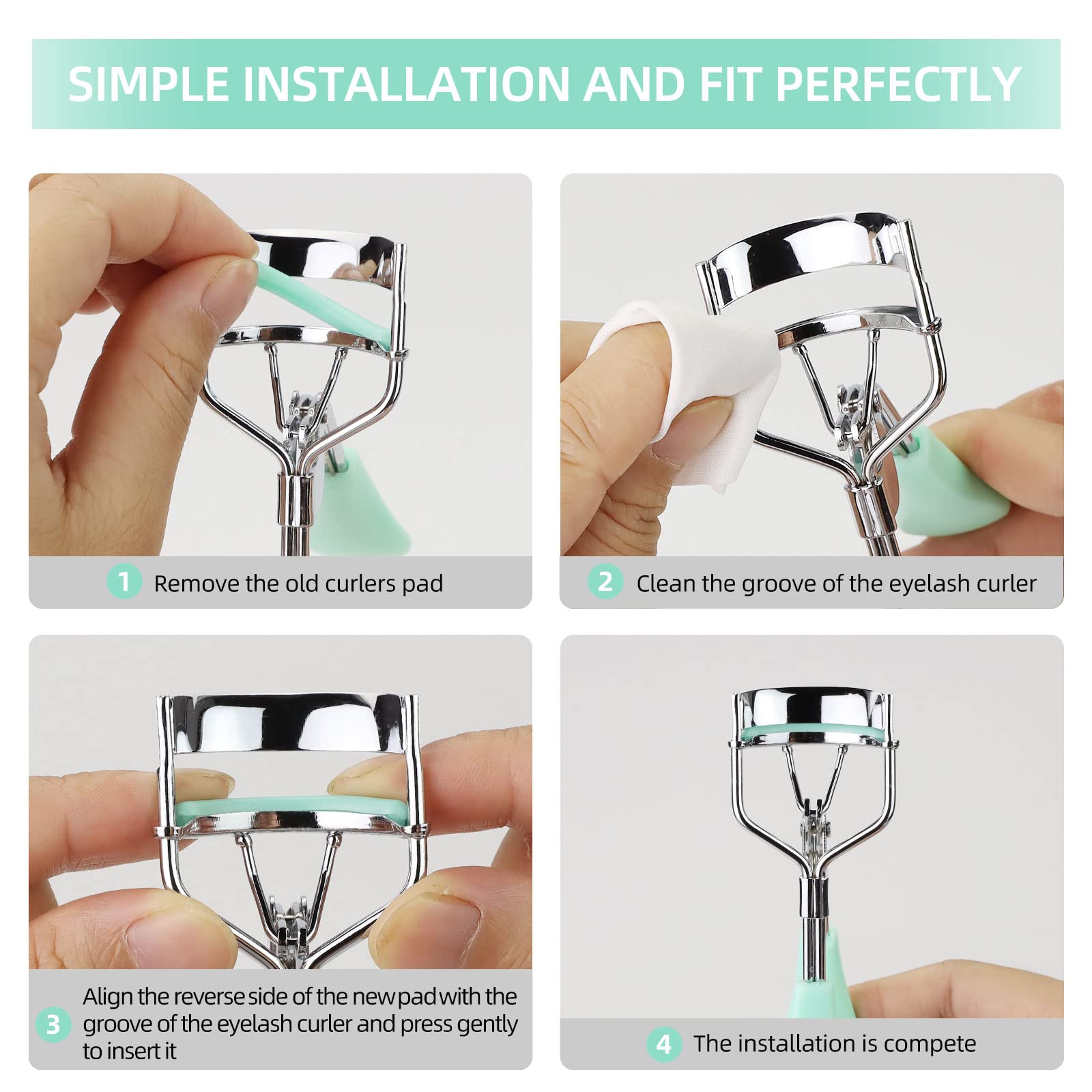 SIMPLE INSTALLATION AND FIT PERFECTLY

1 Remove the old curlers pad

2 Clean the groove of the eyelash curler

3 Align the reverse side of the new pad with the groove of the eyelash curler and press gently to insert it

4 The installation is compete