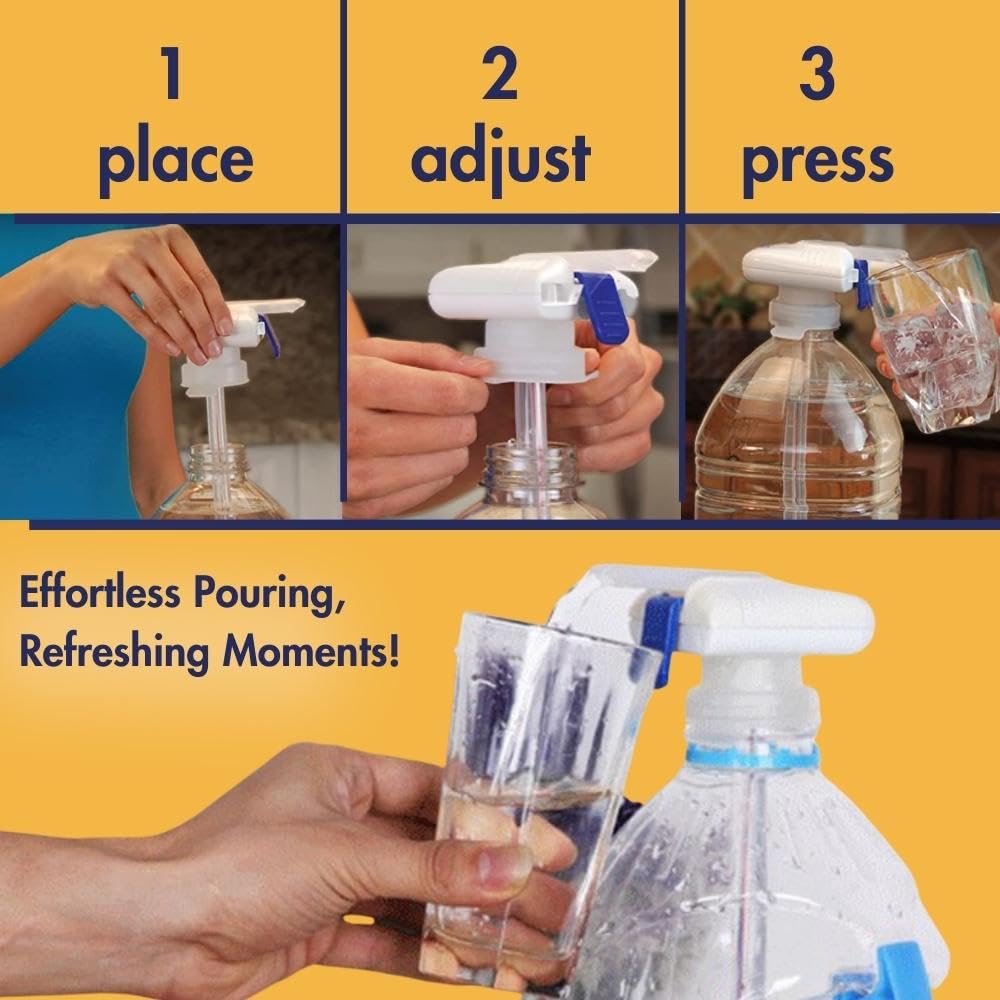 1
place

2
adjust

3
press

Effortless Pouring,
Refreshing Moments!