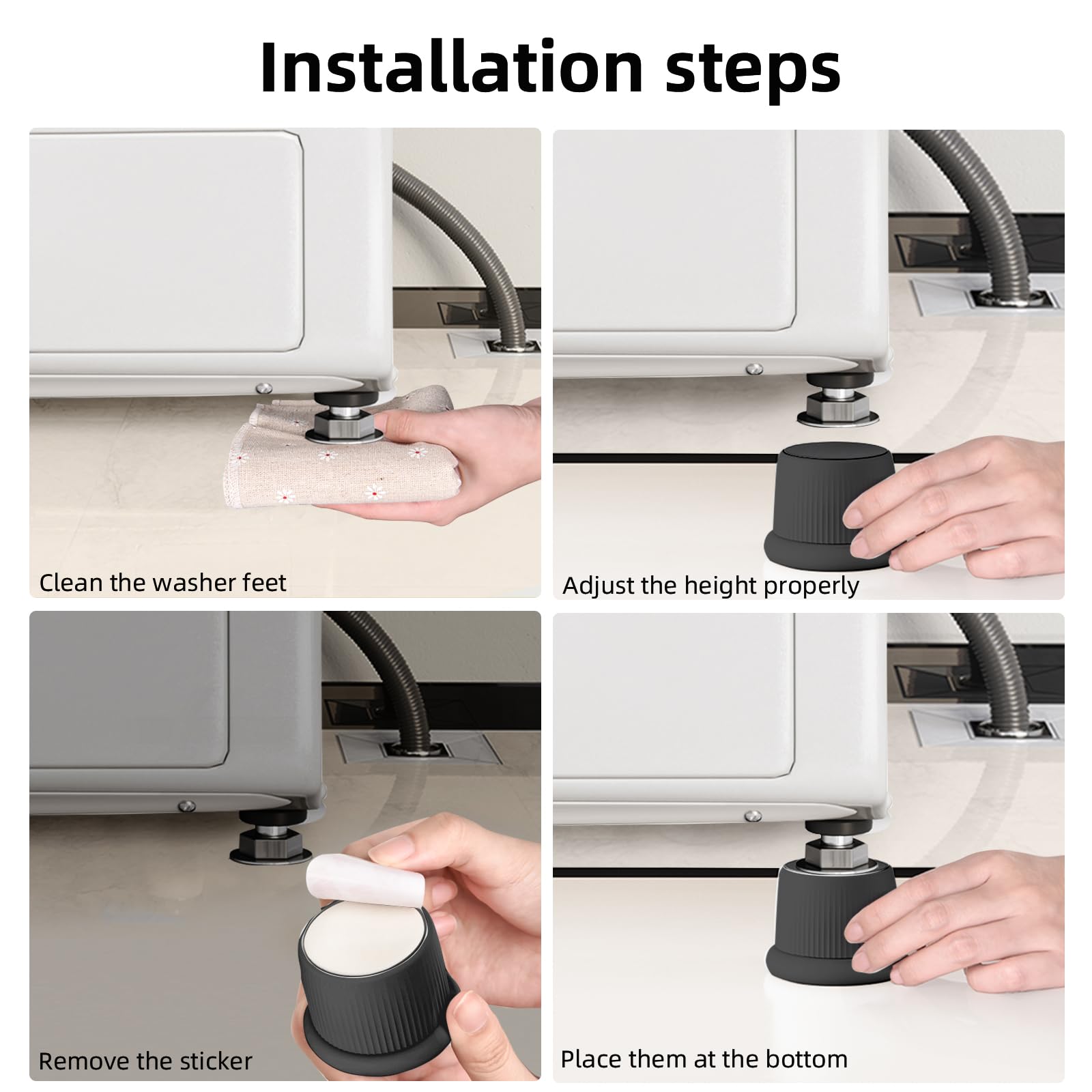 Installation steps

Clean the washer feet

Adjust the height properly

Remove the sticker

Place them at the bottom