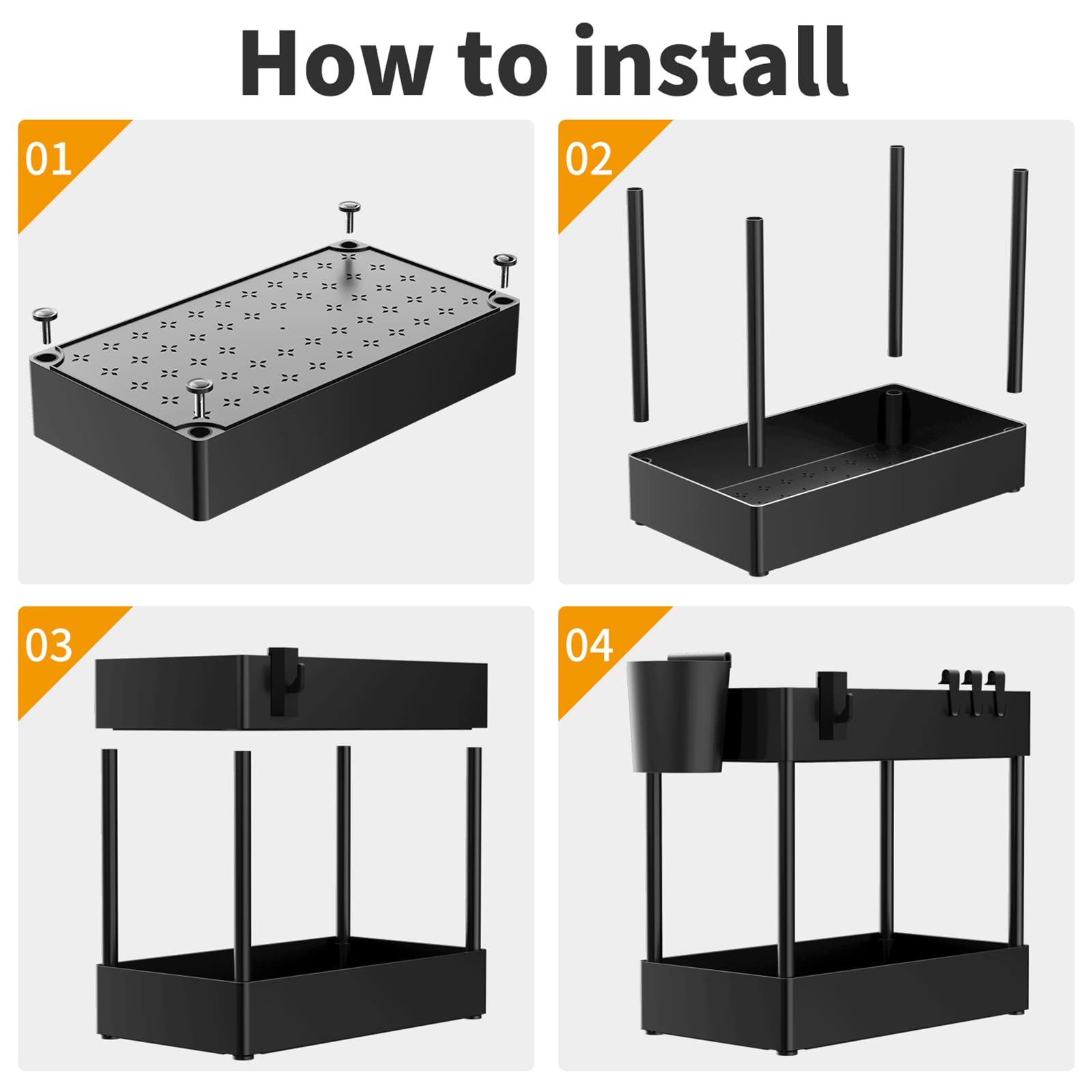 How to install

01

02

03

04