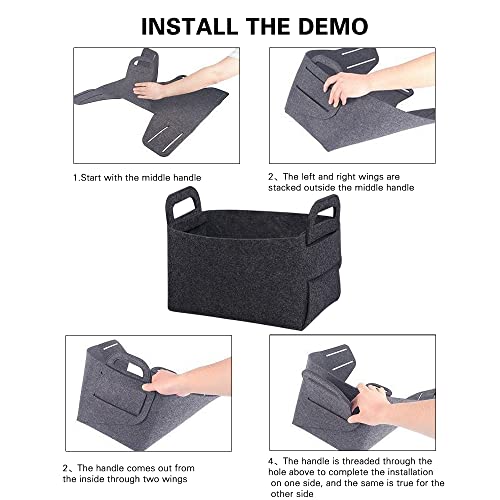 INSTALL THE DEMO

1.Start with the middle handle

2、The left and right wings are stacked outside the middle handle

2、The handle comes out from the inside through two wings

4、The handle is threaded through the hole above to complete the installation on one side, and the same is true for the other side