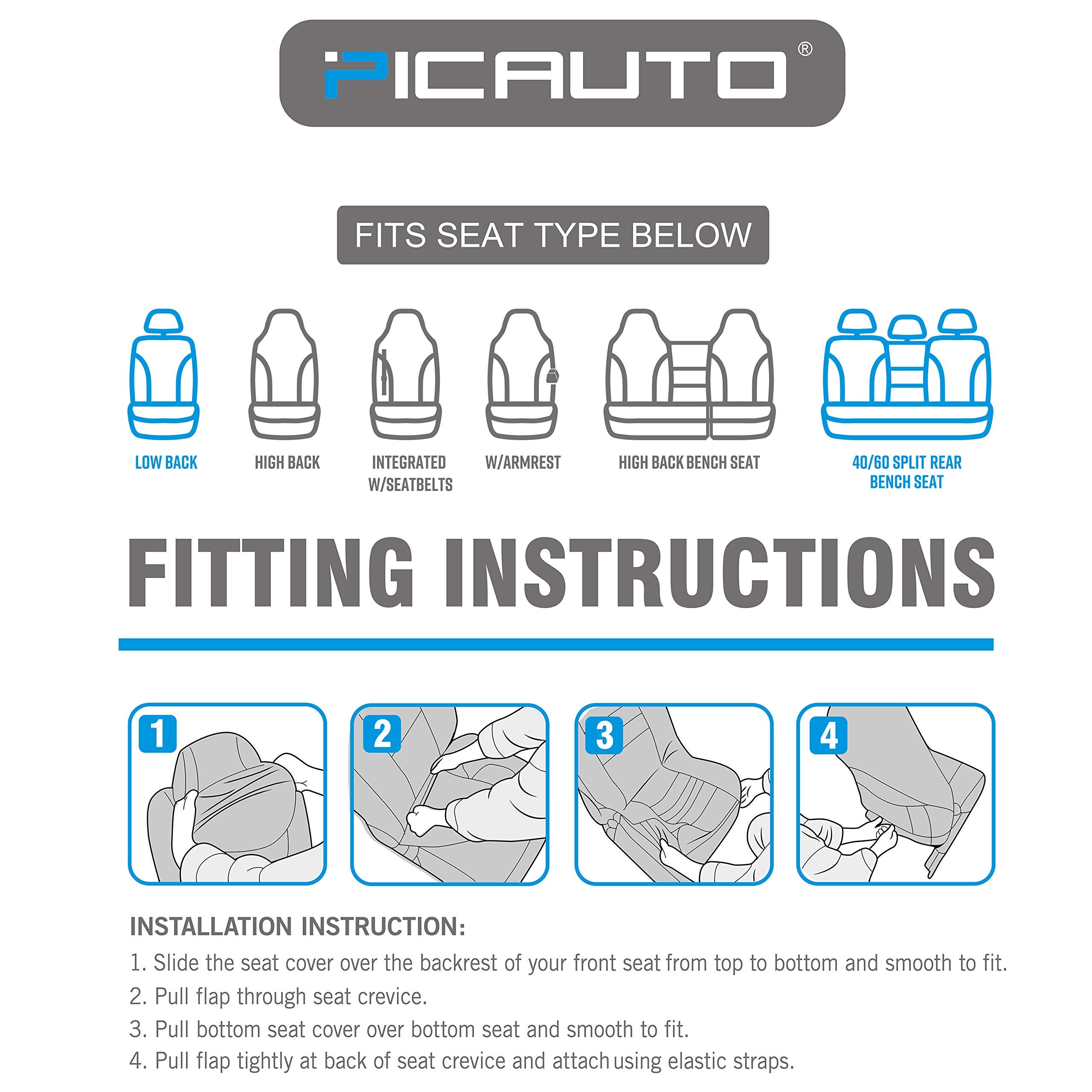 PICAUTO®

FITS SEAT TYPE BELOW

LOW BACK

HIGH BACK

INTEGRATED W/SEATBELTS

W/ARMREST

HIGH BACK BENCH SEAT

40/60 SPLIT REAR BENCH SEAT

FITTING INSTRUCTIONS

1

2

3

4

INSTALLATION INSTRUCTION:

1. Slide the seat cover over the backrest of your front seat from top to bottom and smooth to fit.

2. Pull flap through seat crevice.

3. Pull bottom seat cover over bottom seat and smooth to fit.

4. Pull flap tightly at back of seat crevice and attach using elastic straps.