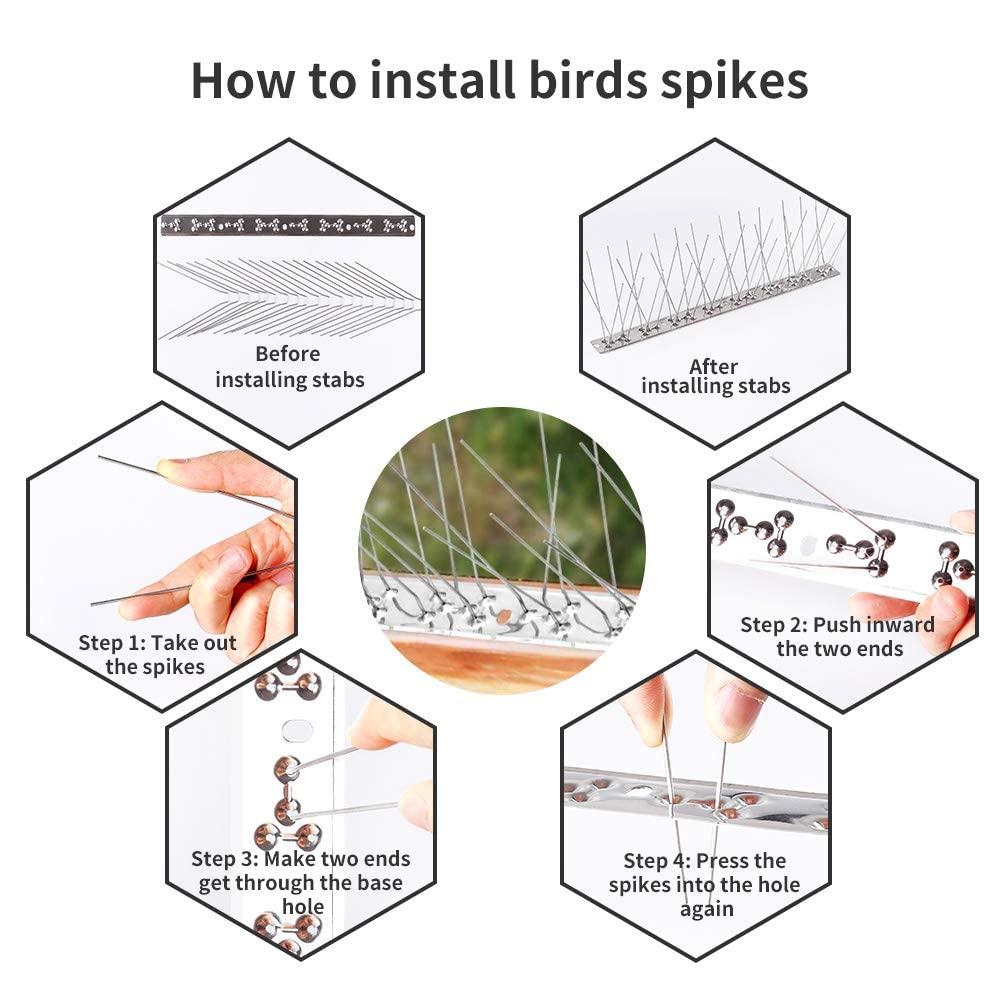 How to install birds spikes

Before installing stabs

After installing stabs

Step 1: Take out the spikes

Step 2: Push inward the two ends

Step 3: Make two ends get through the base hole

Step 4: Press the spikes into the hole again