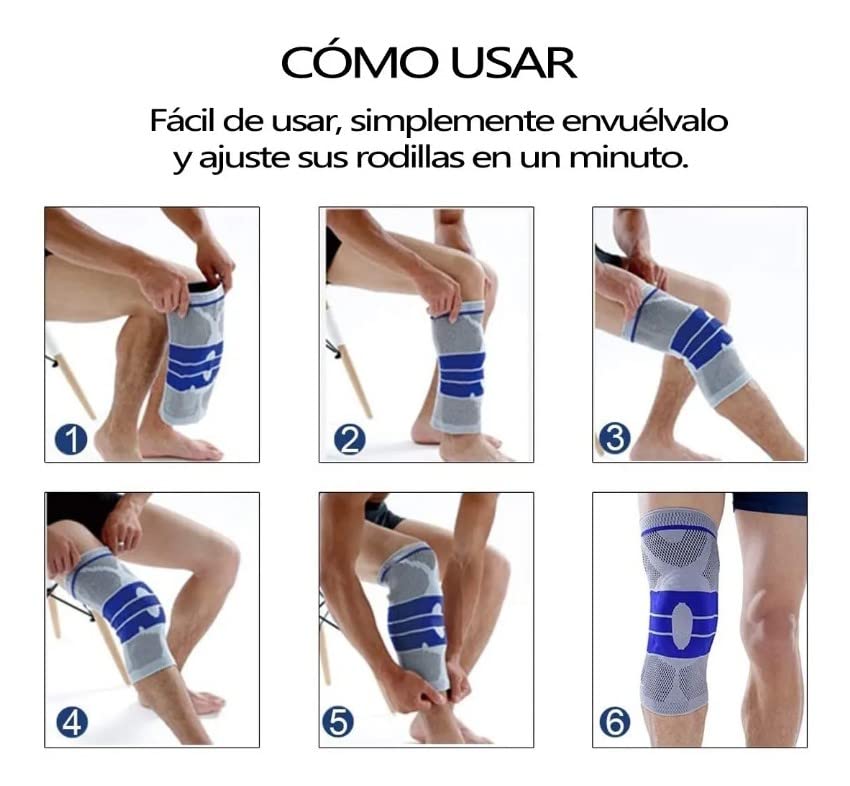 CÓMO USAR

Fácil de usar, simplemente envuélvalo y ajuste sus rodillas en un minuto.

1

2

3

4

5

6