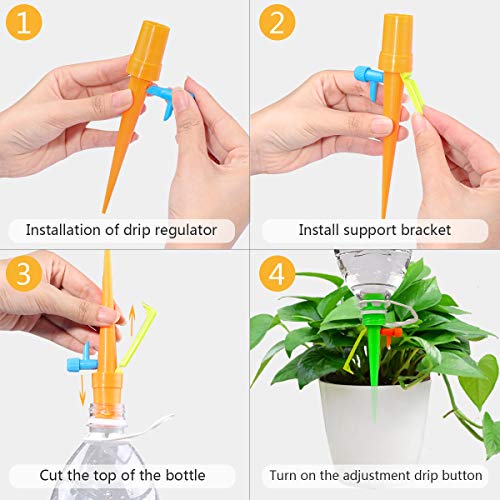 1

Installation of drip regulator

2

Install support bracket

3

Cut the top of the bottle

4

Turn on the adjustment drip button