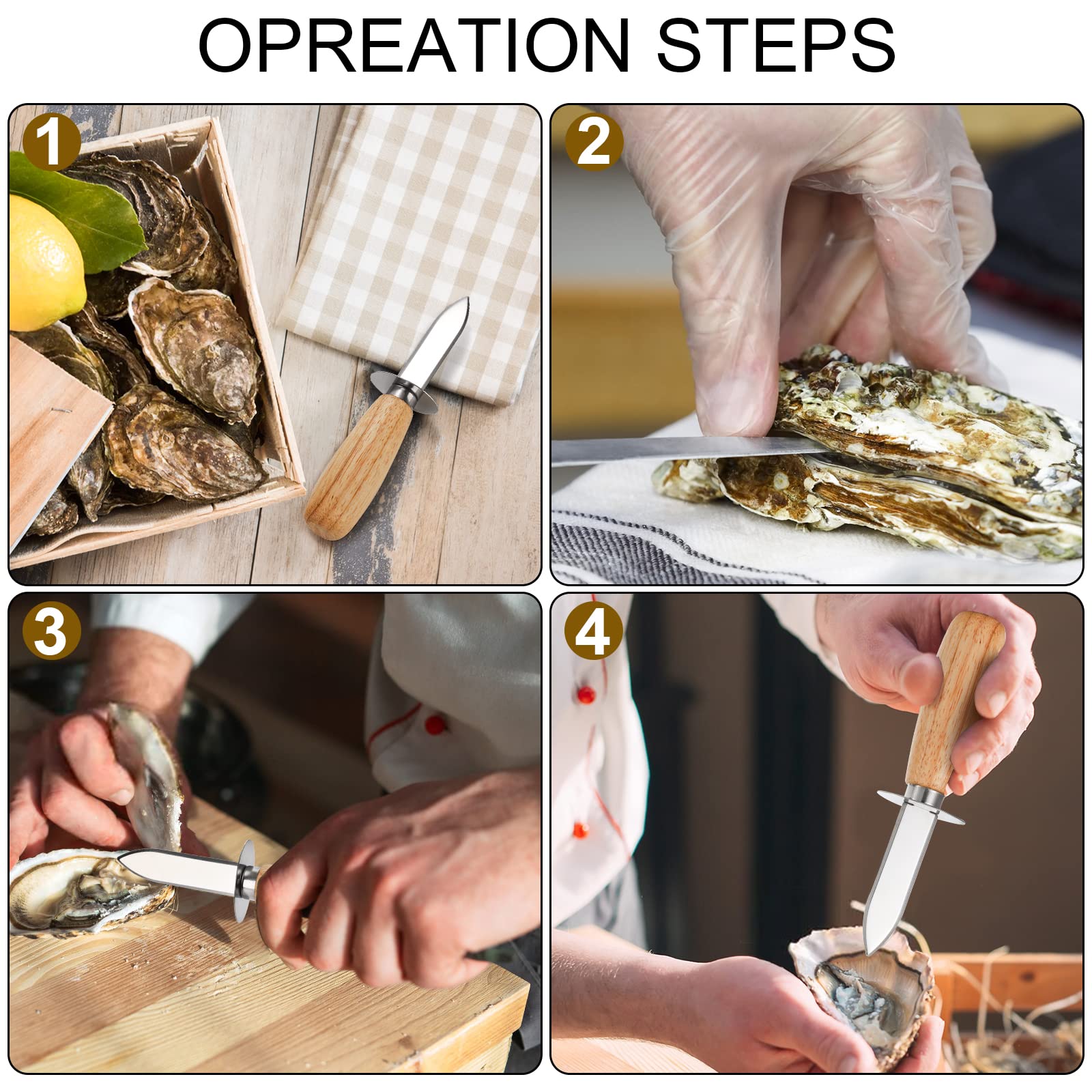 OPREATION STEPS

1

2

3

4