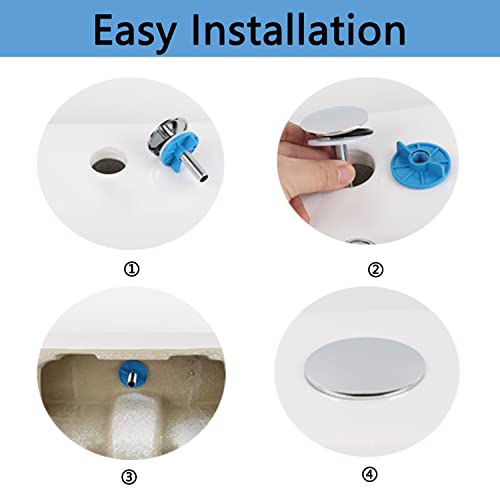 Easy Installation

①

②

③

④