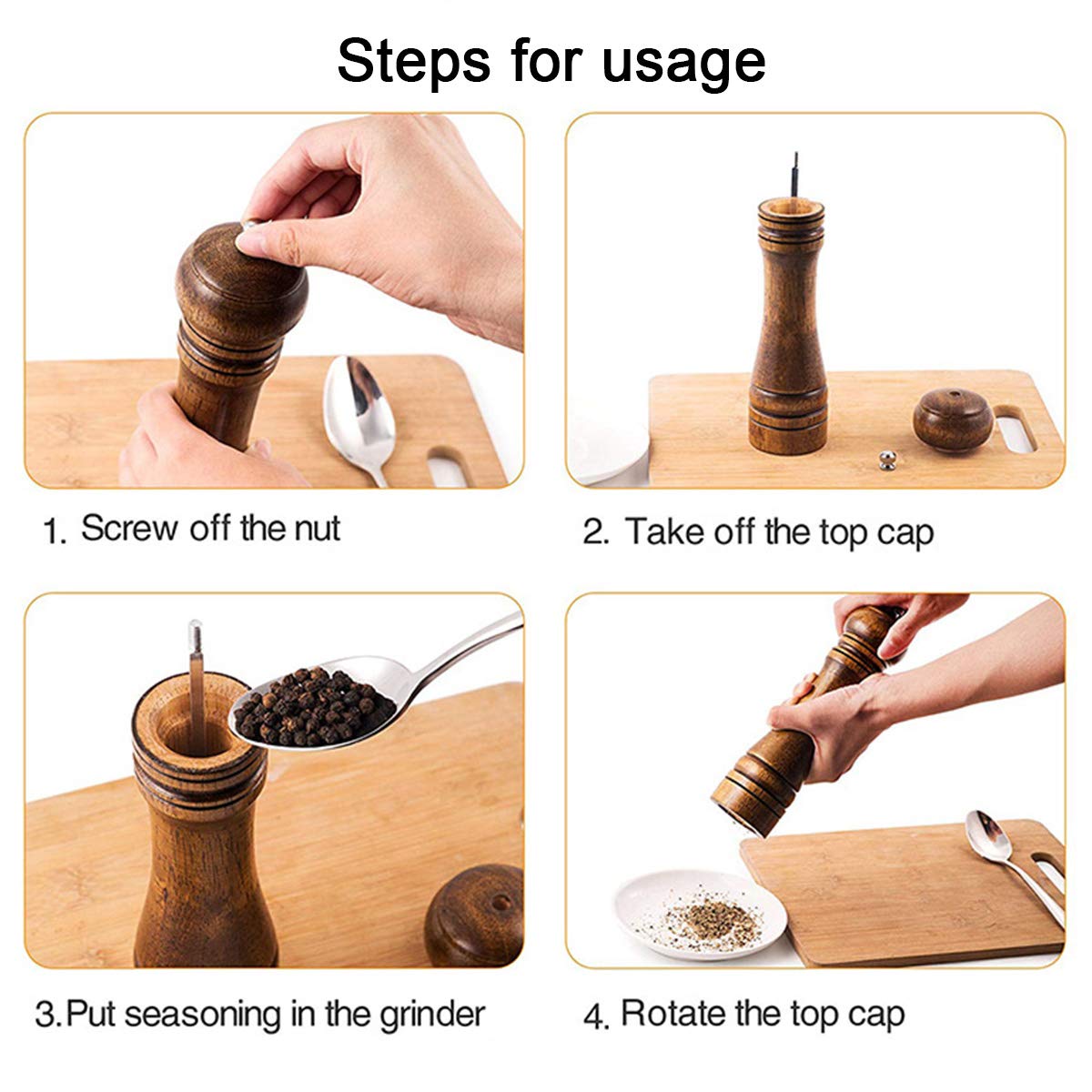 Steps for usage

1. Screw off the nut

2. Take off the top cap

3.Put seasoning in the grinder

4. Rotate the top cap