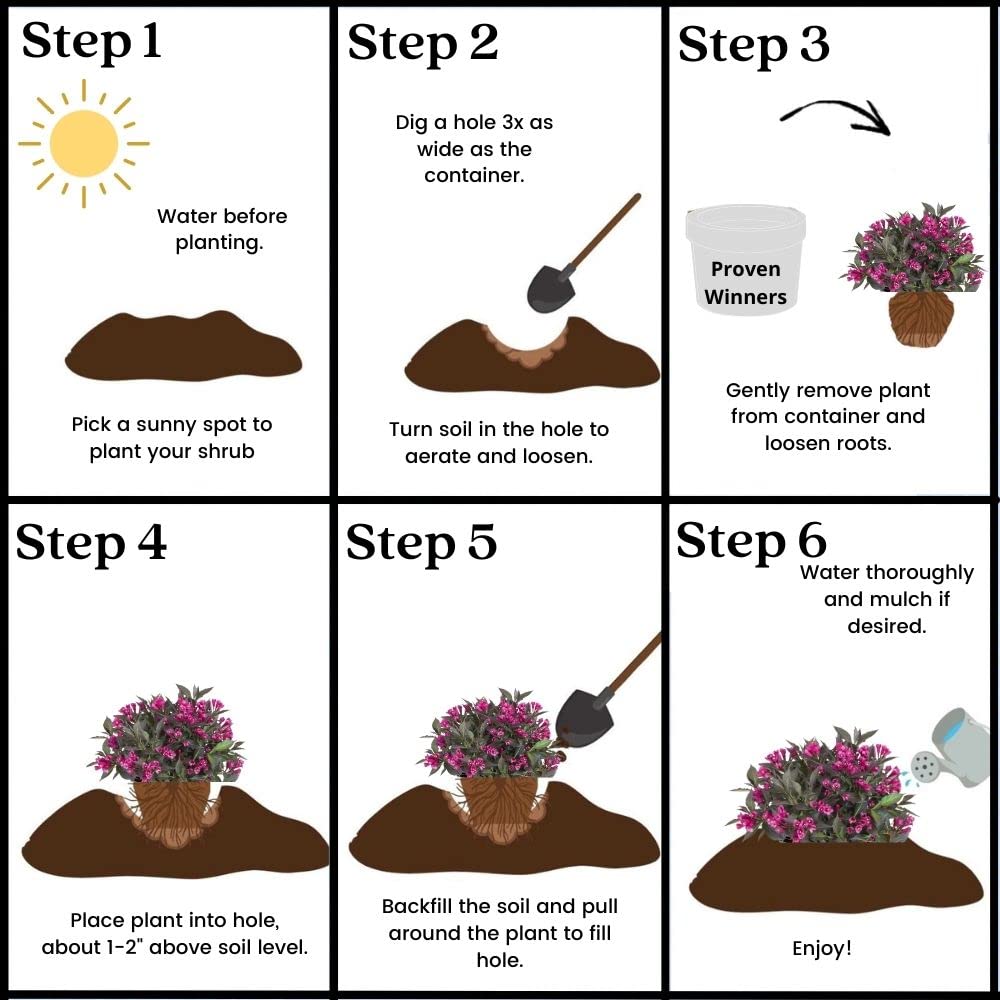 Step 1

Water before planting.

Pick a sunny spot to plant your shrub

Step 2

Dig a hole 3x as wide as the container.

Turn soil in the hole to aerate and loosen.

Step 3

Proven Winners

Gently remove plant from container and loosen roots.

Step 4

Place plant into hole, about 1-2" above soil level.

Step 5

Backfill the soil and pull around the plant to fill hole.

Step 6

Water thoroughly and mulch if desired.

Enjoy!