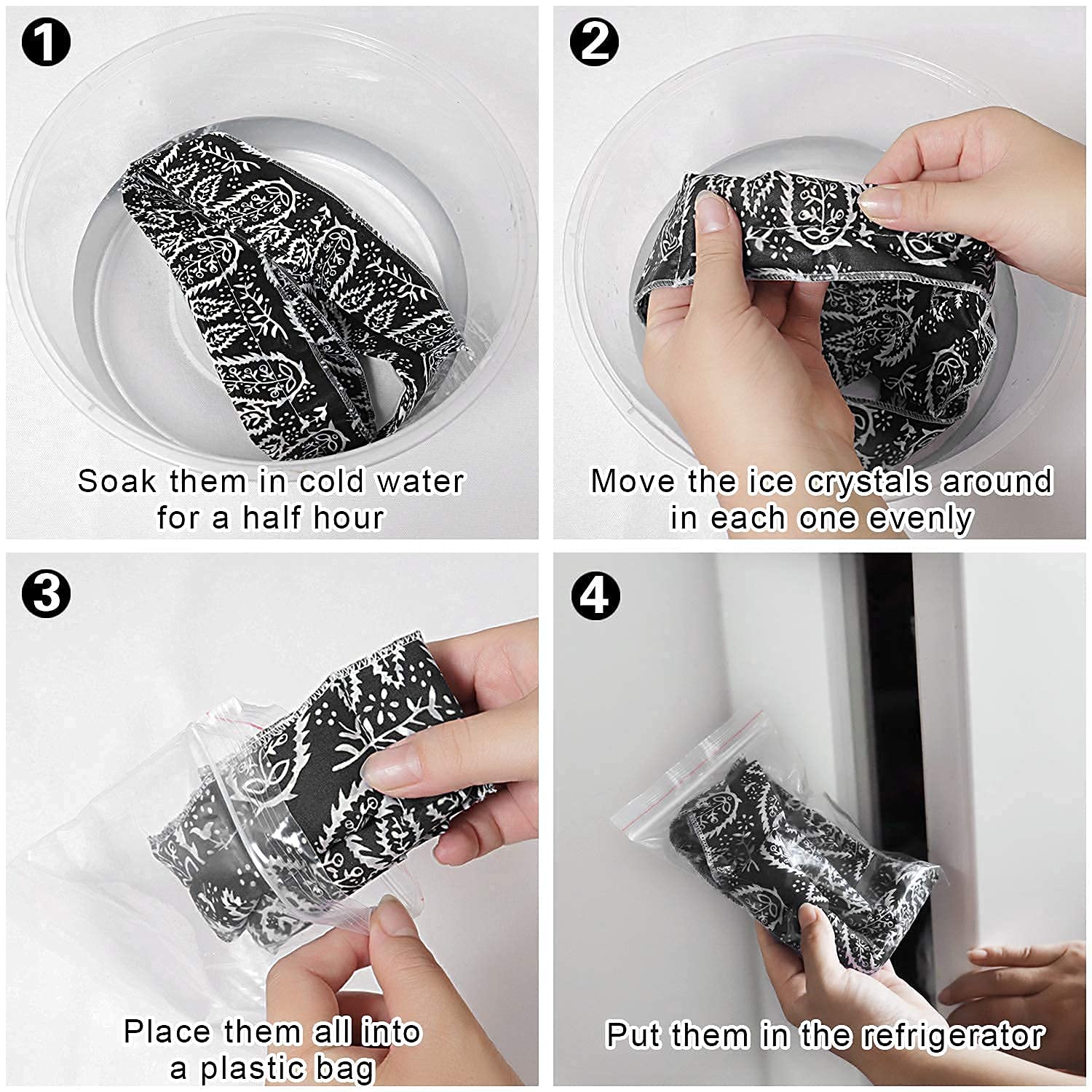 1
Soak them in cold water for a half hour

2
Move the ice crystals around in each one evenly

3
Place them all into a plastic bag

4
Put them in the refrigerator