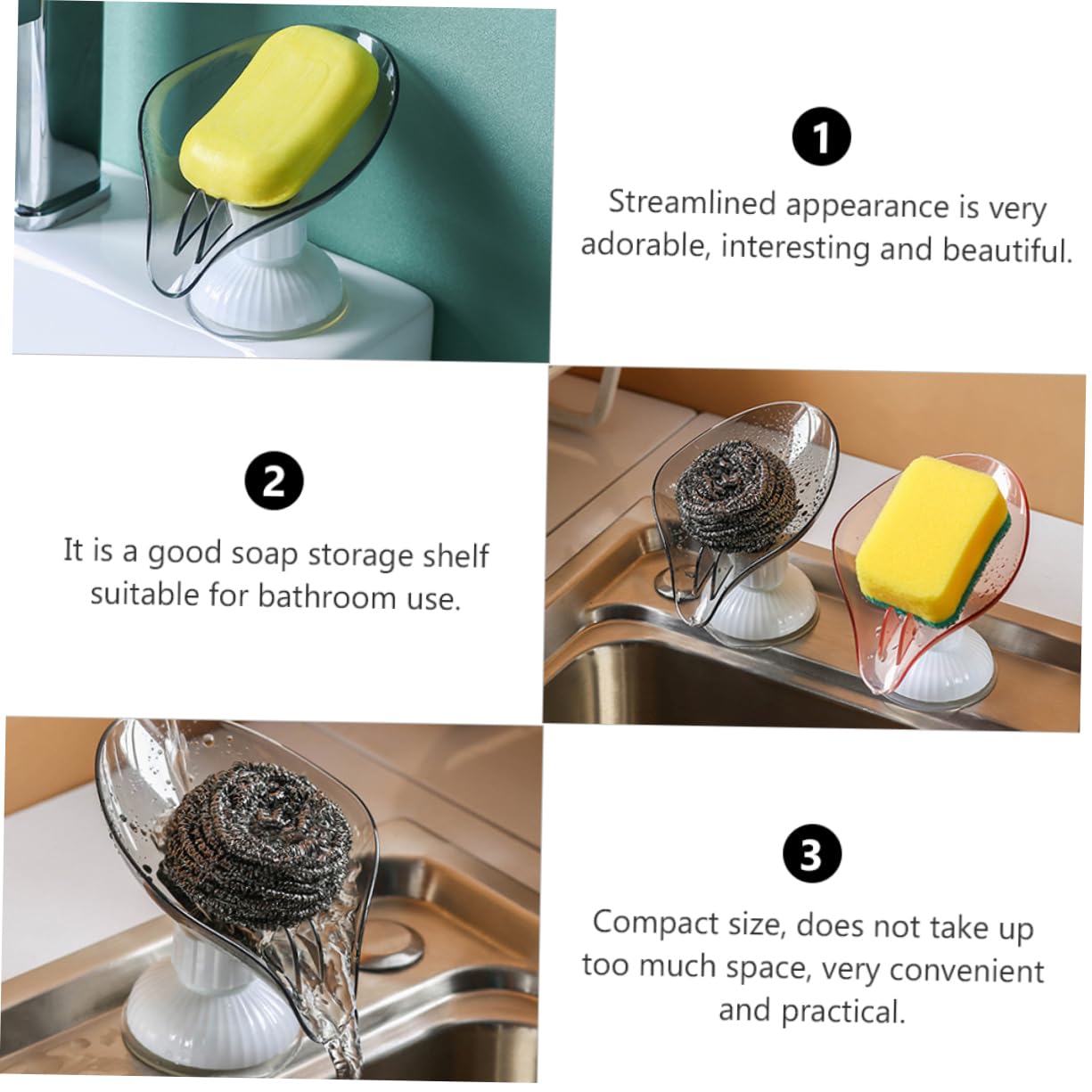 1

Streamlined appearance is very adorable, interesting and beautiful.

2

It is a good soap storage shelf suitable for bathroom use.

3

Compact size, does not take up too much space, very convenient and practical.