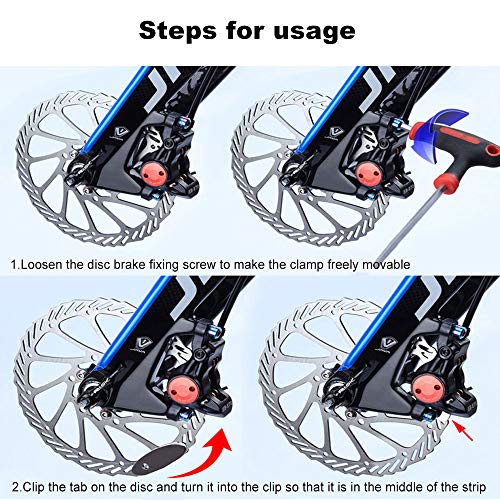 Steps for usage

1.Loosen the disc brake fixing screw to make the clamp freely movable

2.Clip the tab on the disc and turn it into the clip so that it is in the middle of the strip