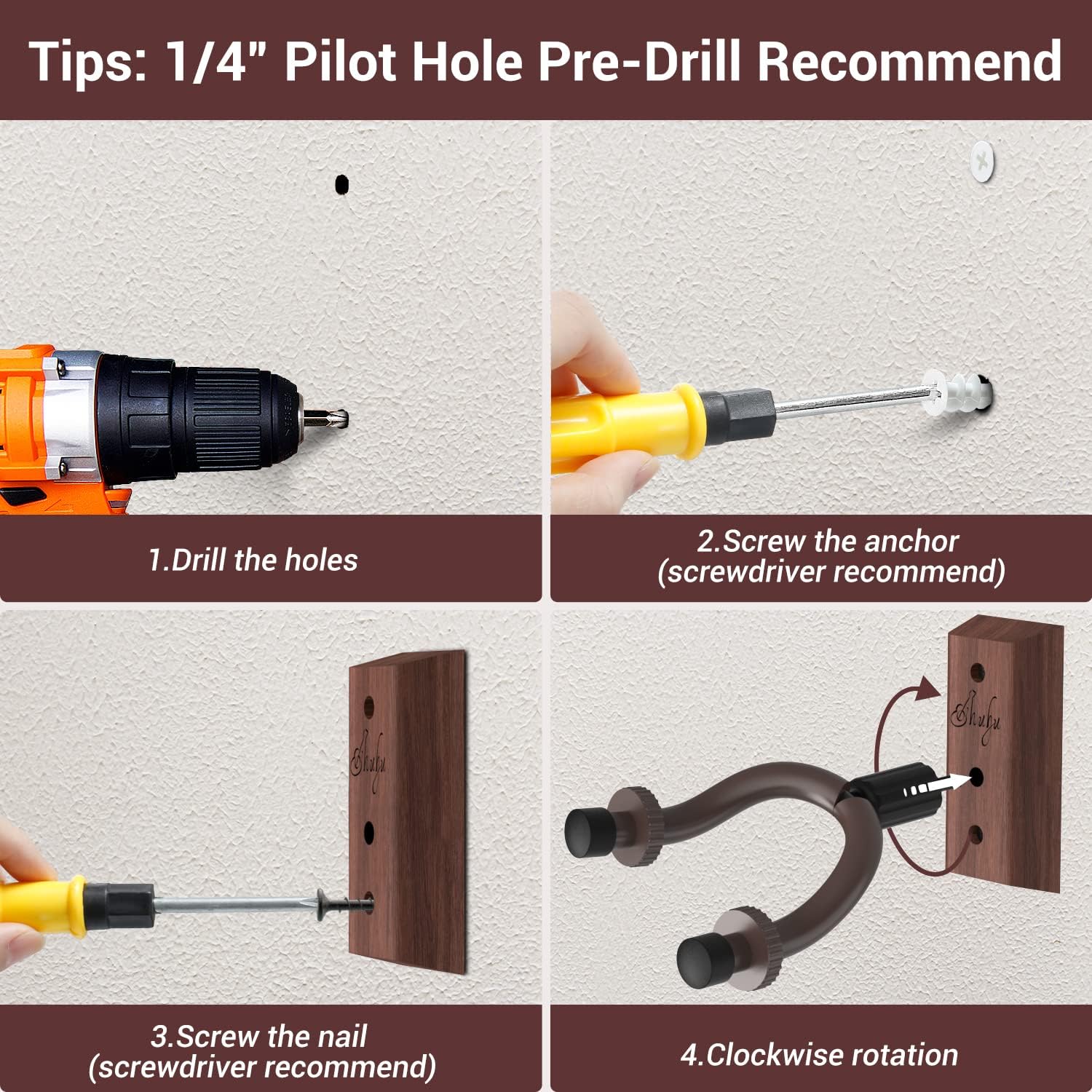 Tips: 1/4" Pilot Hole Pre-Drill Recommend

1.Drill the holes

2.Screw the anchor
(screwdriver recommend)

Shuhu

3.Screw the nail
(screwdriver recommend)

Shuhu

4.Clockwise rotation