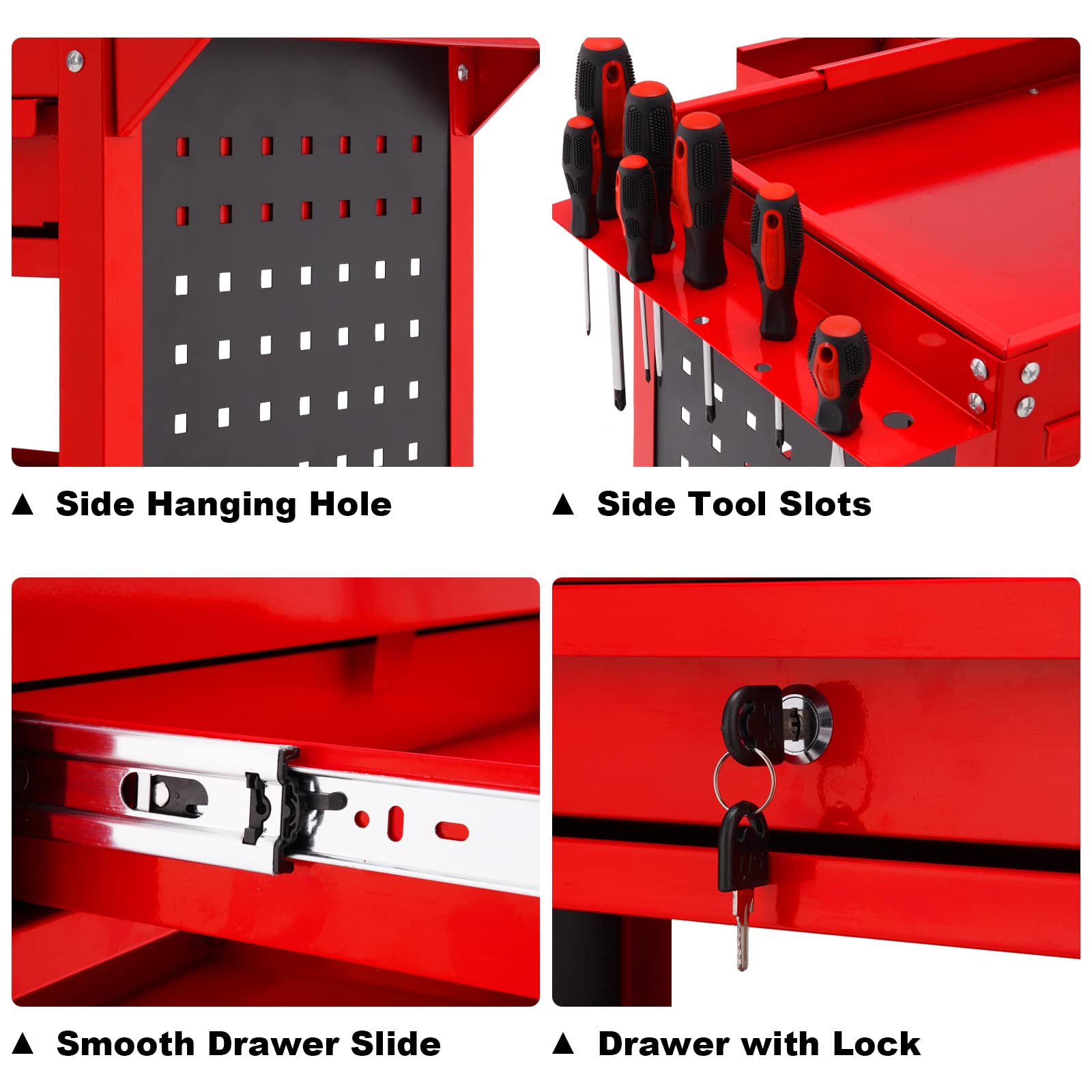 ▲ Side Hanging Hole

▲ Side Tool Slots

▲ Smooth Drawer Slide

▲ Drawer with Lock