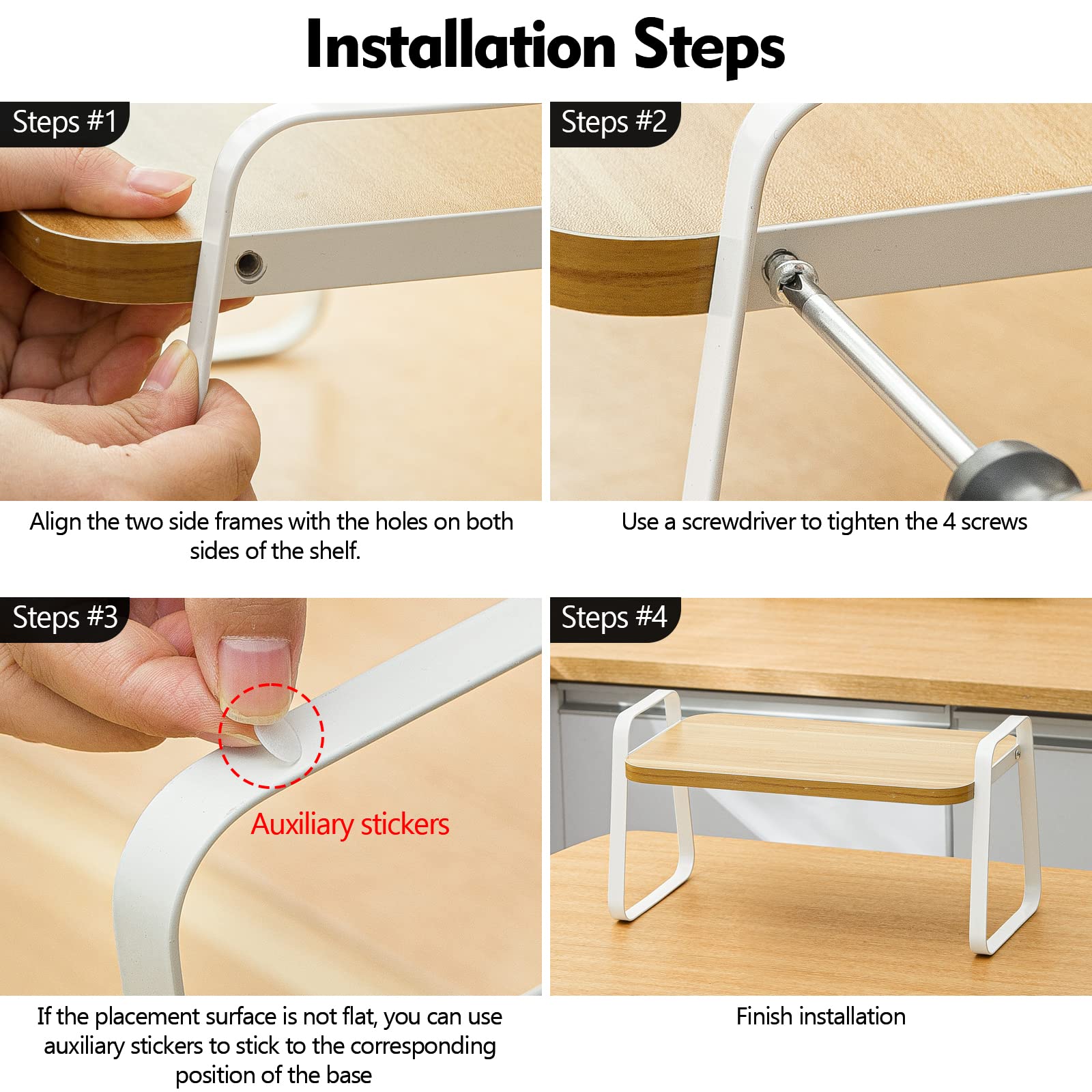 Installation Steps

Steps #1

Align the two side frames with the holes on both sides of the shelf.

Steps #2

Use a screwdriver to tighten the 4 screws

Steps #3

Auxiliary stickers

If the placement surface is not flat, you can use auxiliary stickers to stick to the corresponding position of the base

Steps #4

Finish installation