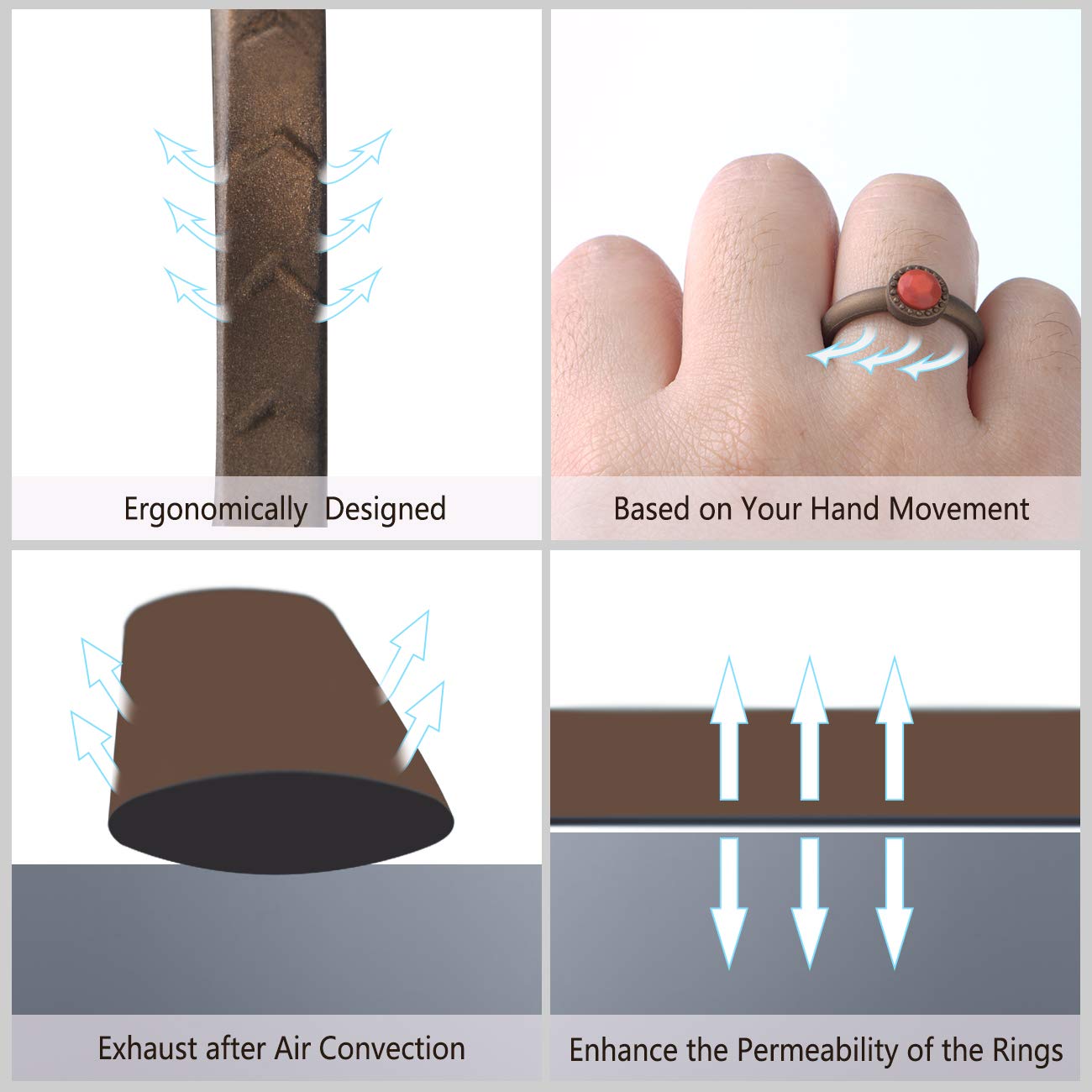 Ergonomically Designed

Based on Your Hand Movement

Exhaust after Air Convection

Enhance the Permeability of the Rings