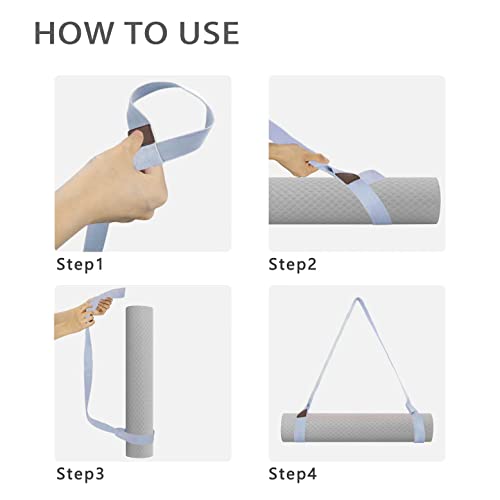 HOW TO USE

Step1

Step2

Step3

Step4