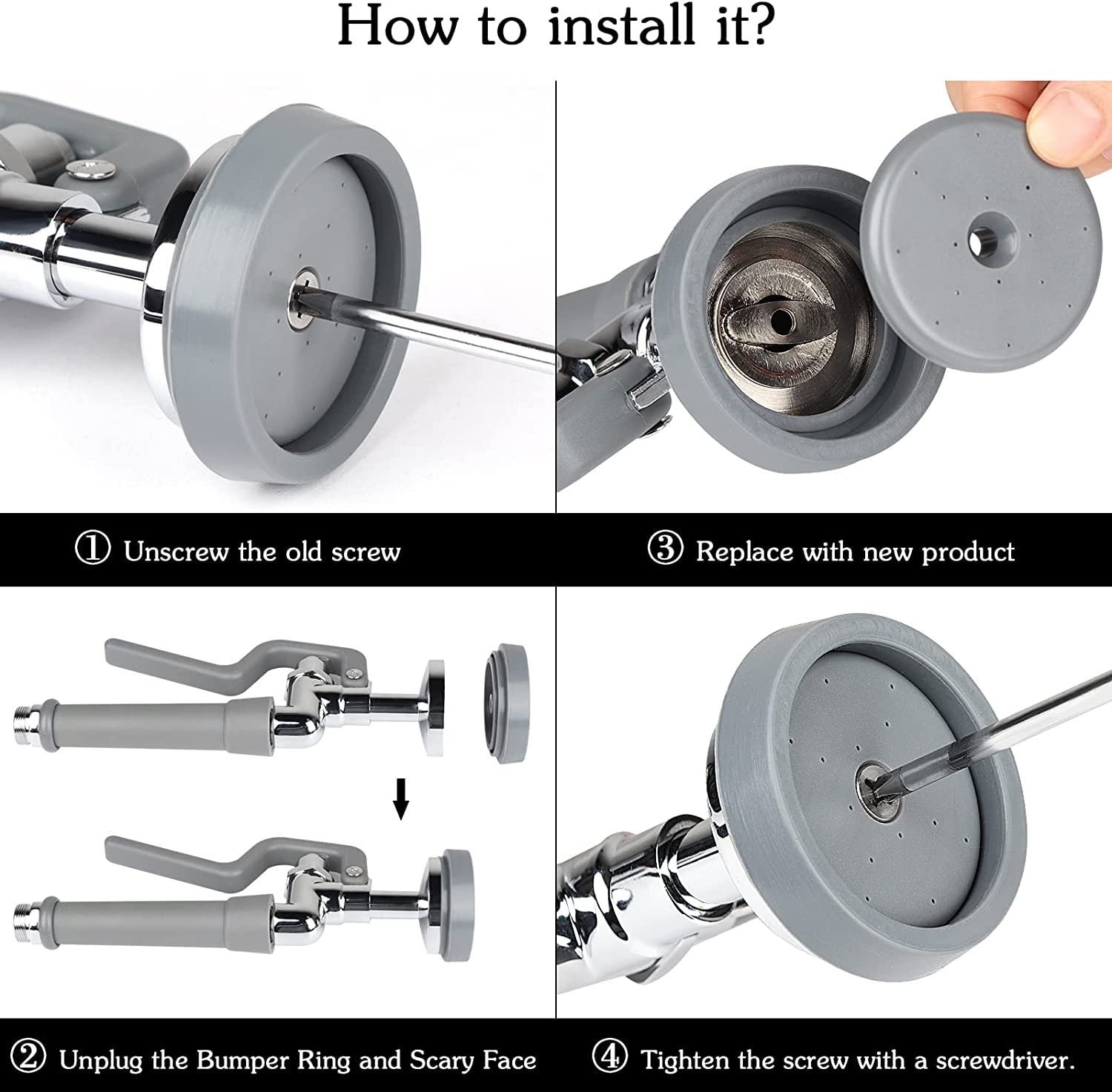 How to install it?

① Unscrew the old screw

③ Replace with new product

② Unplug the Bumper Ring and Scary Face

④ Tighten the screw with a screwdriver.