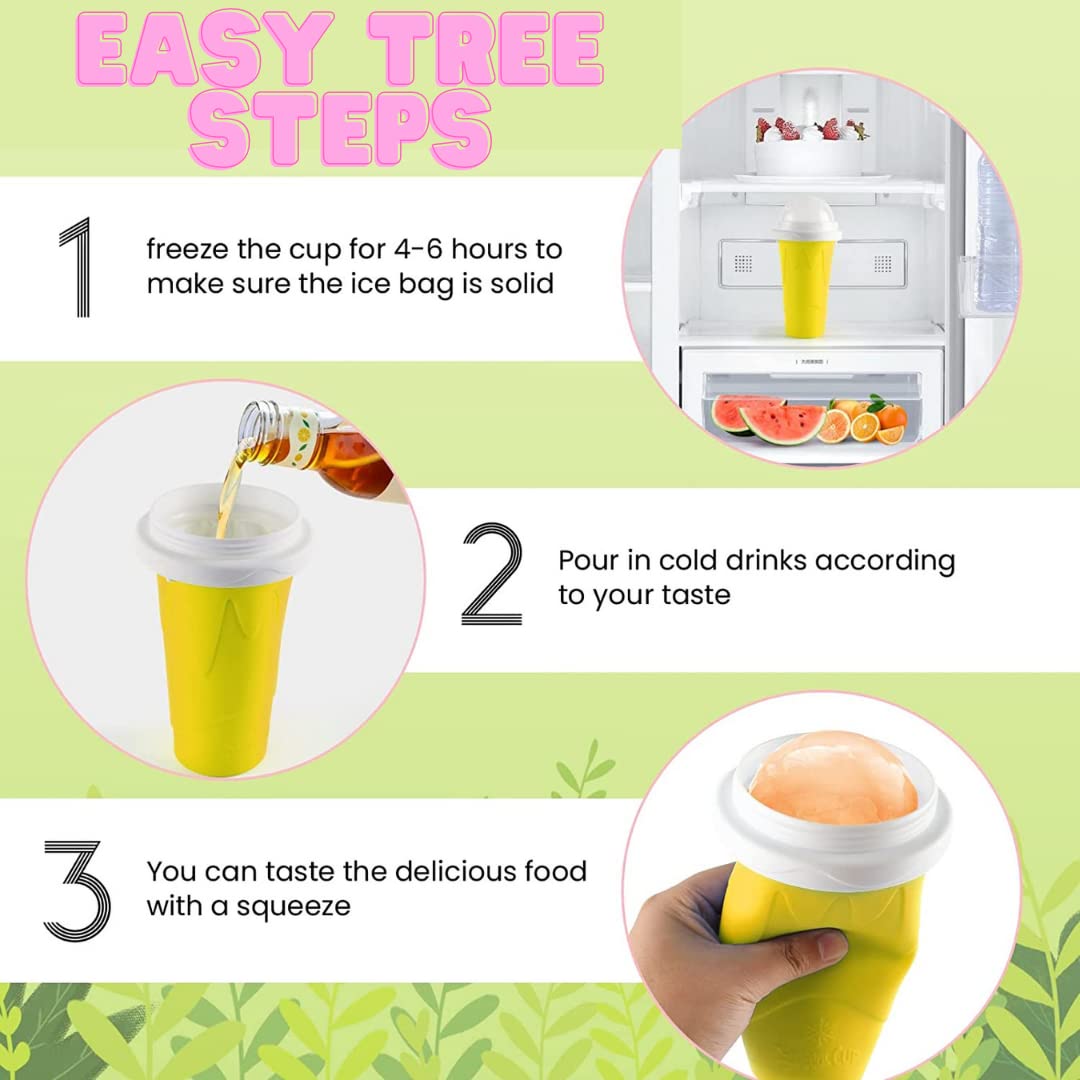 EASY TREE STEPS

1 freeze the cup for 4-6 hours to make sure the ice bag is solid

2 Pour in cold drinks according to your taste

3 You can taste the delicious food with a squeeze