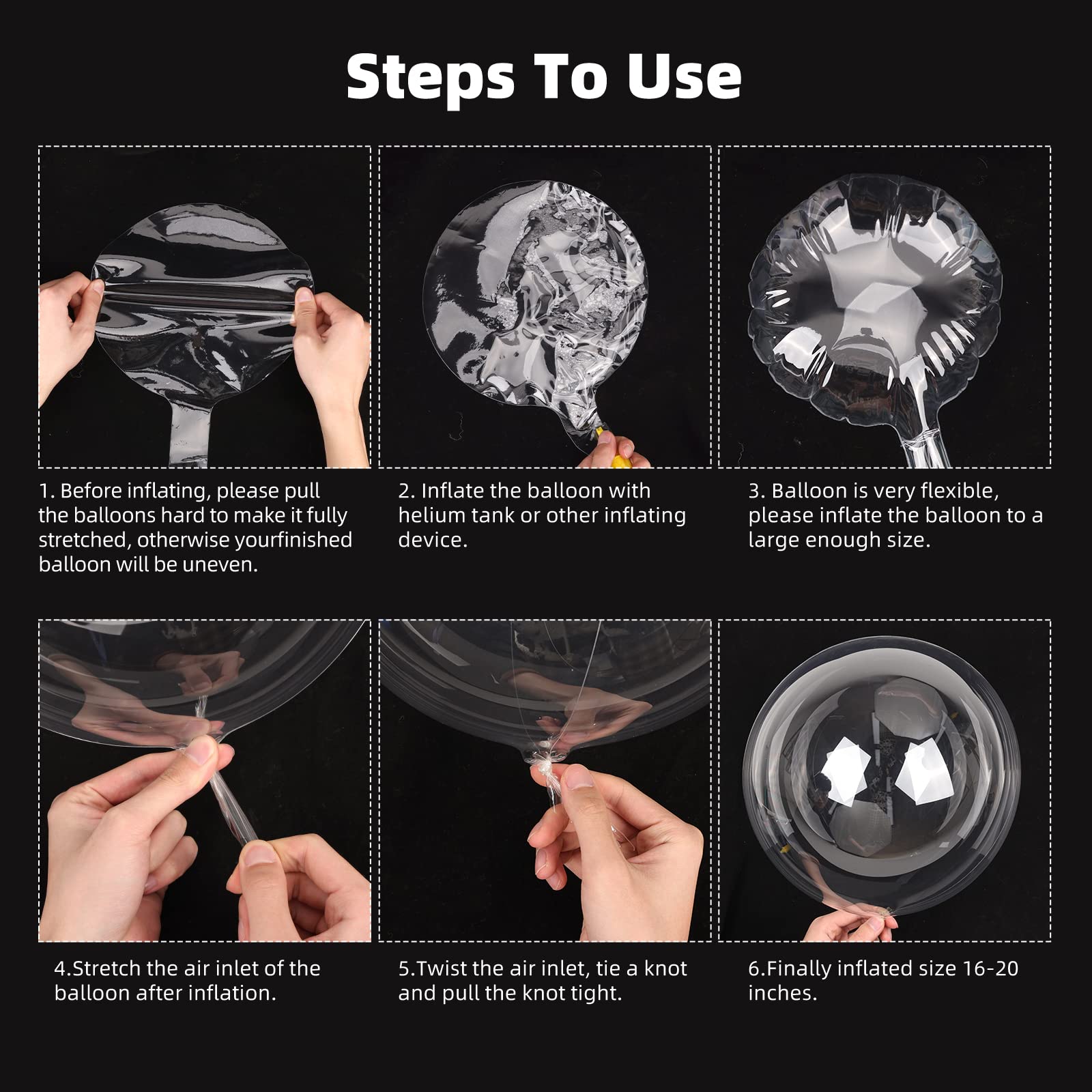 Steps To Use

1. Before inflating, please pull the balloons hard to make it fully stretched, otherwise yourfinished balloon will be uneven.

2. Inflate the balloon with helium tank or other inflating device.

3. Balloon is very flexible, please inflate the balloon to a large enough size.

4.Stretch the air inlet of the balloon after inflation.

5.Twist the air inlet, tie a knot and pull the knot tight.

6.Finally inflated size 16-20 inches.