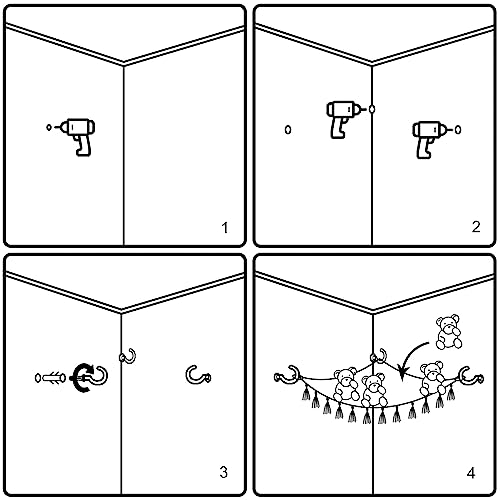 1

2

3

4