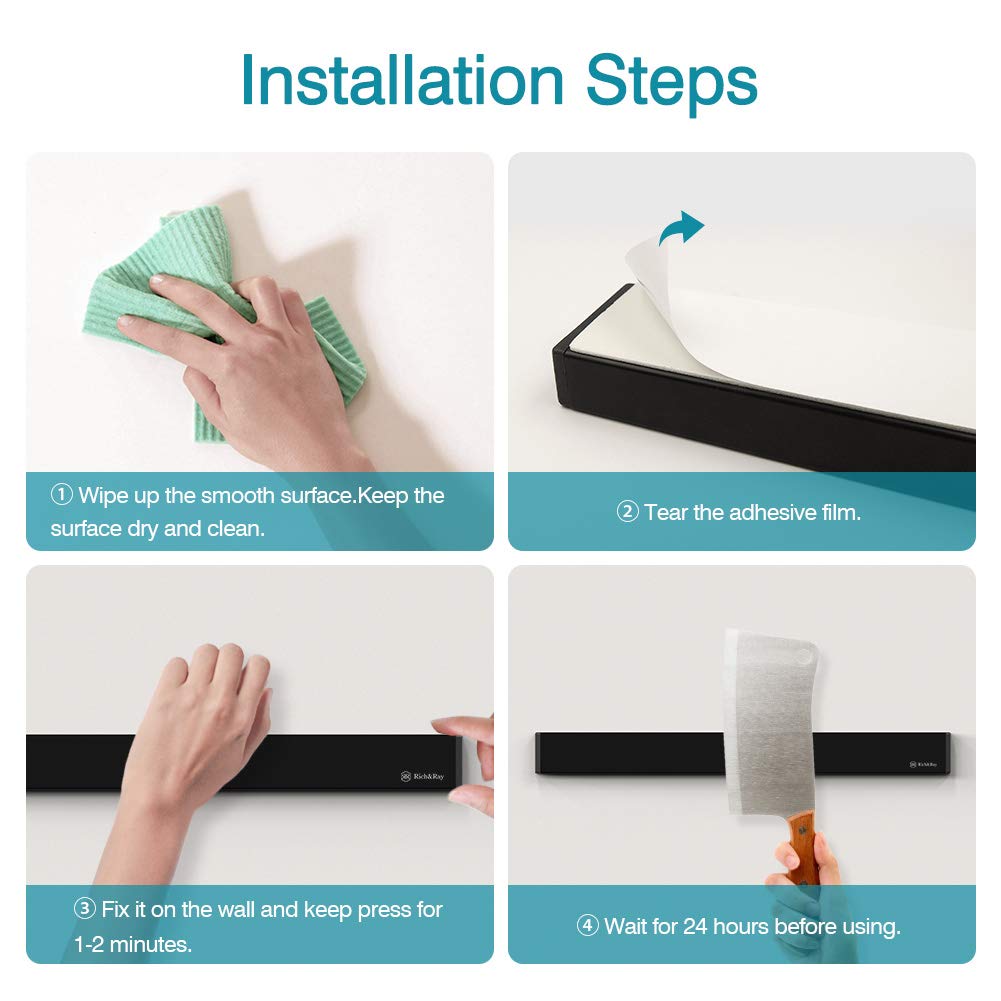 Installation Steps

① Wipe up the smooth surface.Keep the surface dry and clean.

② Tear the adhesive film.

Rich&Ray

③ Fix it on the wall and keep press for 1-2 minutes.

Rich&Ray

④ Wait for 24 hours before using.