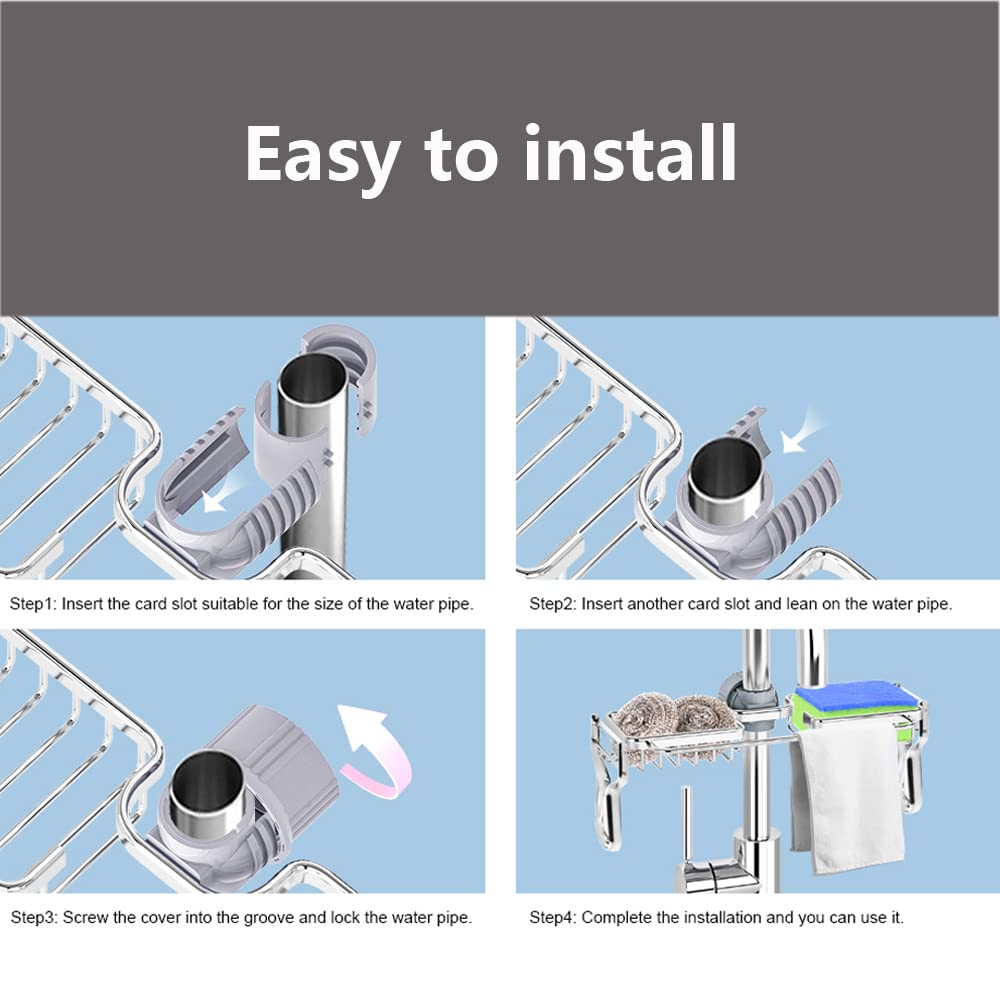 Easy to install

Step1: Insert the card slot suitable for the size of the water pipe.

Step2: Insert another card slot and lean on the water pipe.

Step3: Screw the cover into the groove and lock the water pipe.

Step4: Complete the installation and you can use it.