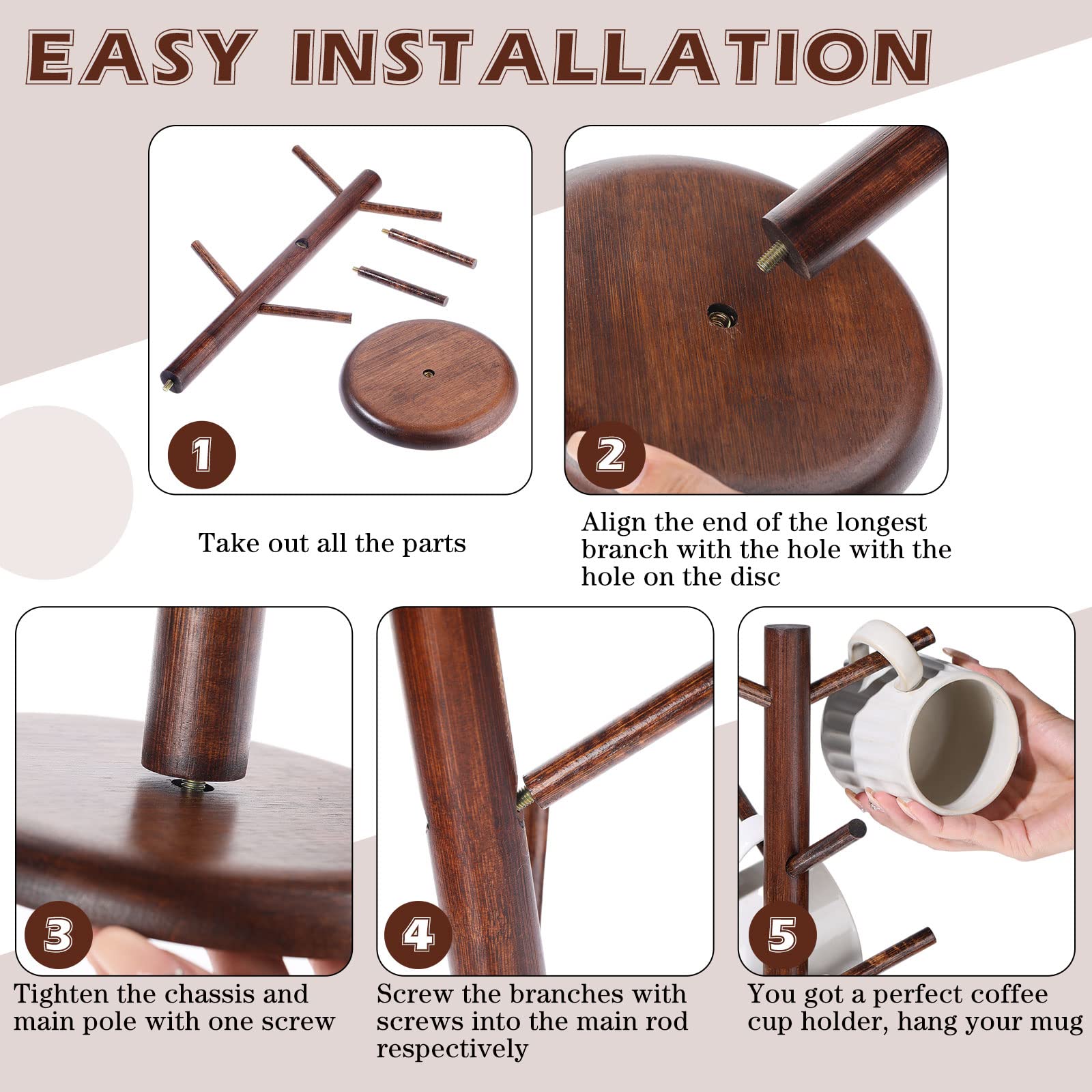 EASY INSTALLATION

1

Take out all the parts

2

Align the end of the longest branch with the hole with the hole on the disc

3

Tighten the chassis and main pole with one screw

4

Screw the branches with screws into the main rod respectively

5

You got a perfect coffee cup holder, hang your mug