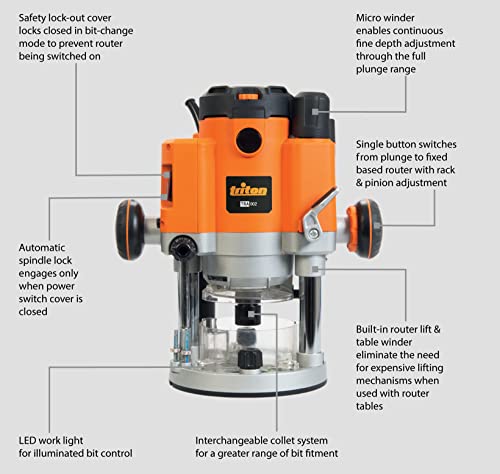 Safety lock-out cover locks closed in bit-change mode to prevent router being switched on

Micro winder enables continuous fine depth adjustment through the full plunge range

Single button switches from plunge to fixed based router with rack & pinion adjustment

triton

TRA 002

Automatic spindle lock engages only when power switch cover is closed

Built-in router lift & table winder eliminate the need for expensive lifting mechanisms when used with router tables

LED work light for illuminated bit control

Interchangeable collet system for a greater range of bit fitment