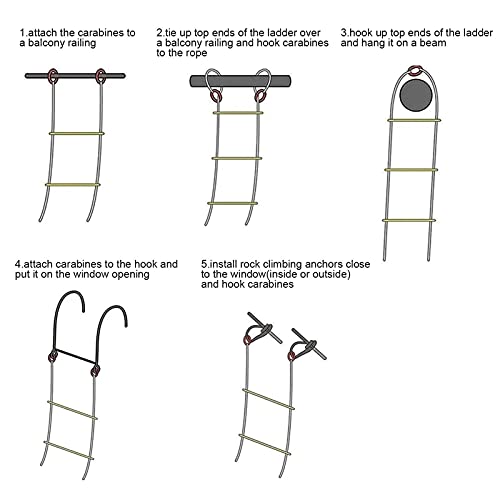 1.attach the carabines to a balcony railing

2.tie up top ends of the ladder over a balcony railing and hook carabines to the rope

3.hook up top ends of the ladder and hang it on a beam

4.attach carabines to the hook and put it on the window opening

5.install rock climbing anchors close to the window(inside or outside) and hook carabines