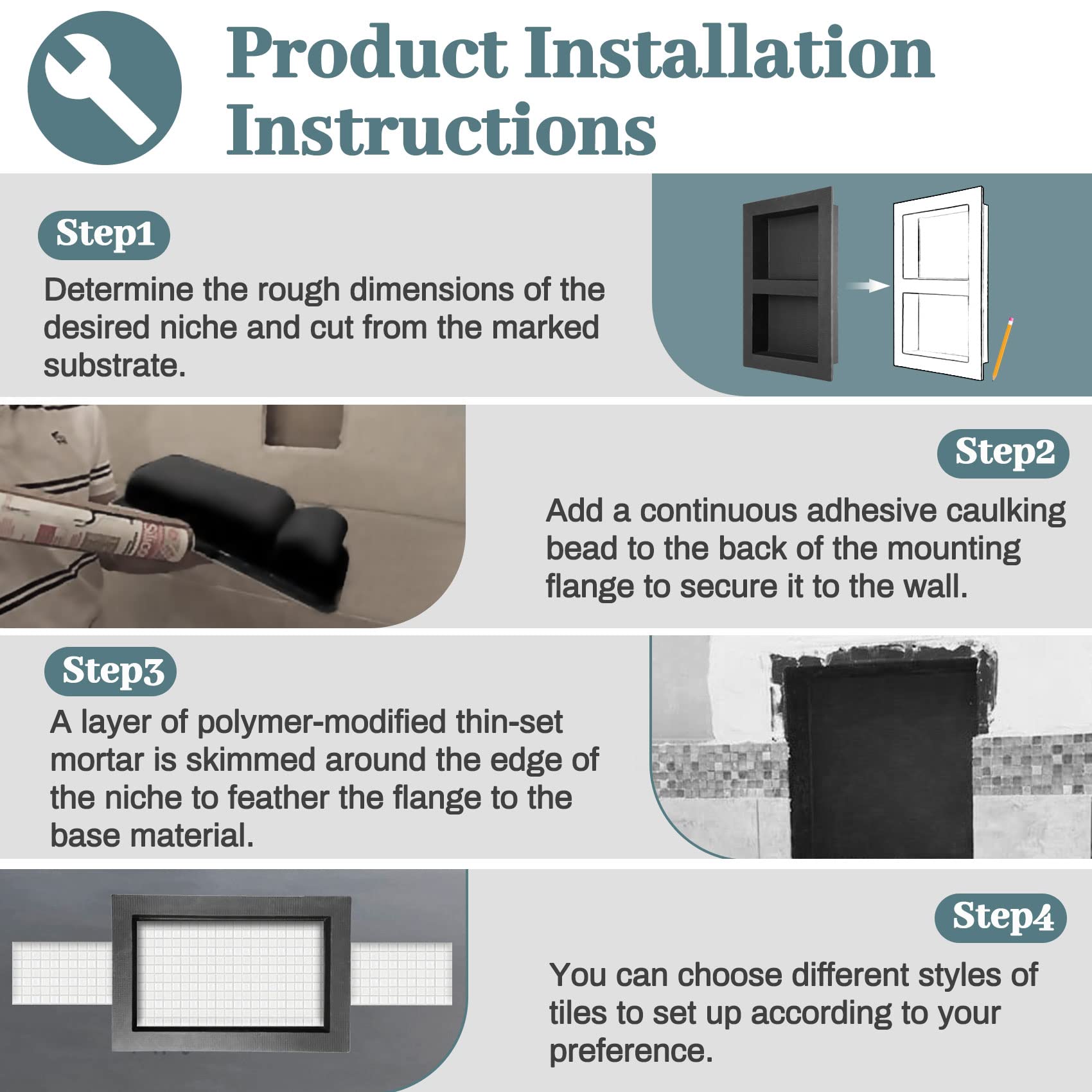 Product Installation Instructions

Step1

Determine the rough dimensions of the desired niche and cut from the marked substrate.

Step2

Add a continuous adhesive caulking bead to the back of the mounting flange to secure it to the wall.

Step3

A layer of polymer-modified thin-set mortar is skimmed around the edge of the niche to feather the flange to the base material.

Step4

You can choose different styles of tiles to set up according to your preference.