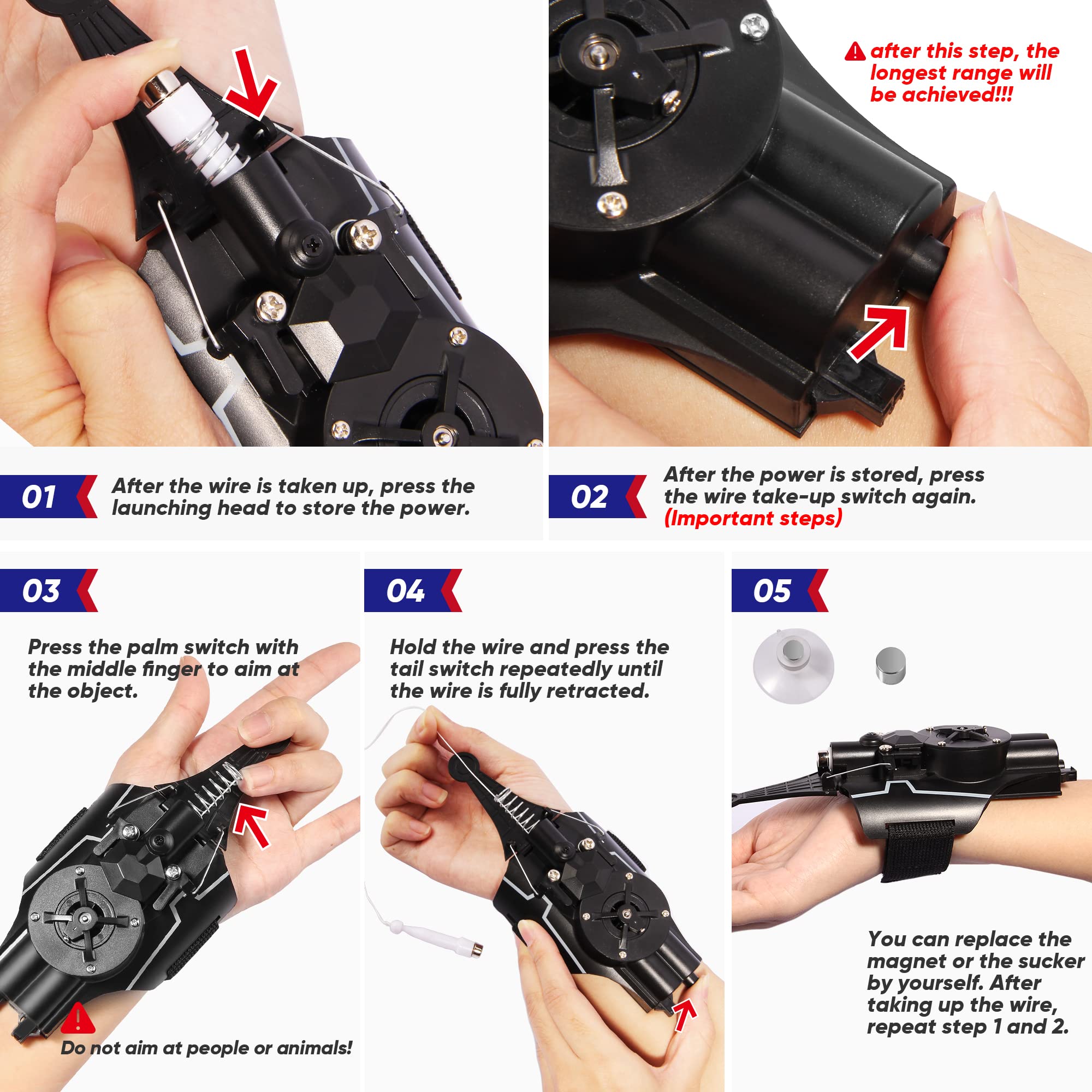 after this step, the longest range will be achieved!!!

01 After the wire is taken up, press the launching head to store the power.

02 After the power is stored, press the wire take-up switch again. (Important steps)

03

Press the palm switch with the middle finger to aim at the object.

Do not aim at people or animals!

04

Hold the wire and press the tail switch repeatedly until the wire is fully retracted.

05

You can replace the magnet or the sucker by yourself. After taking up the wire, repeat step 1 and 2.