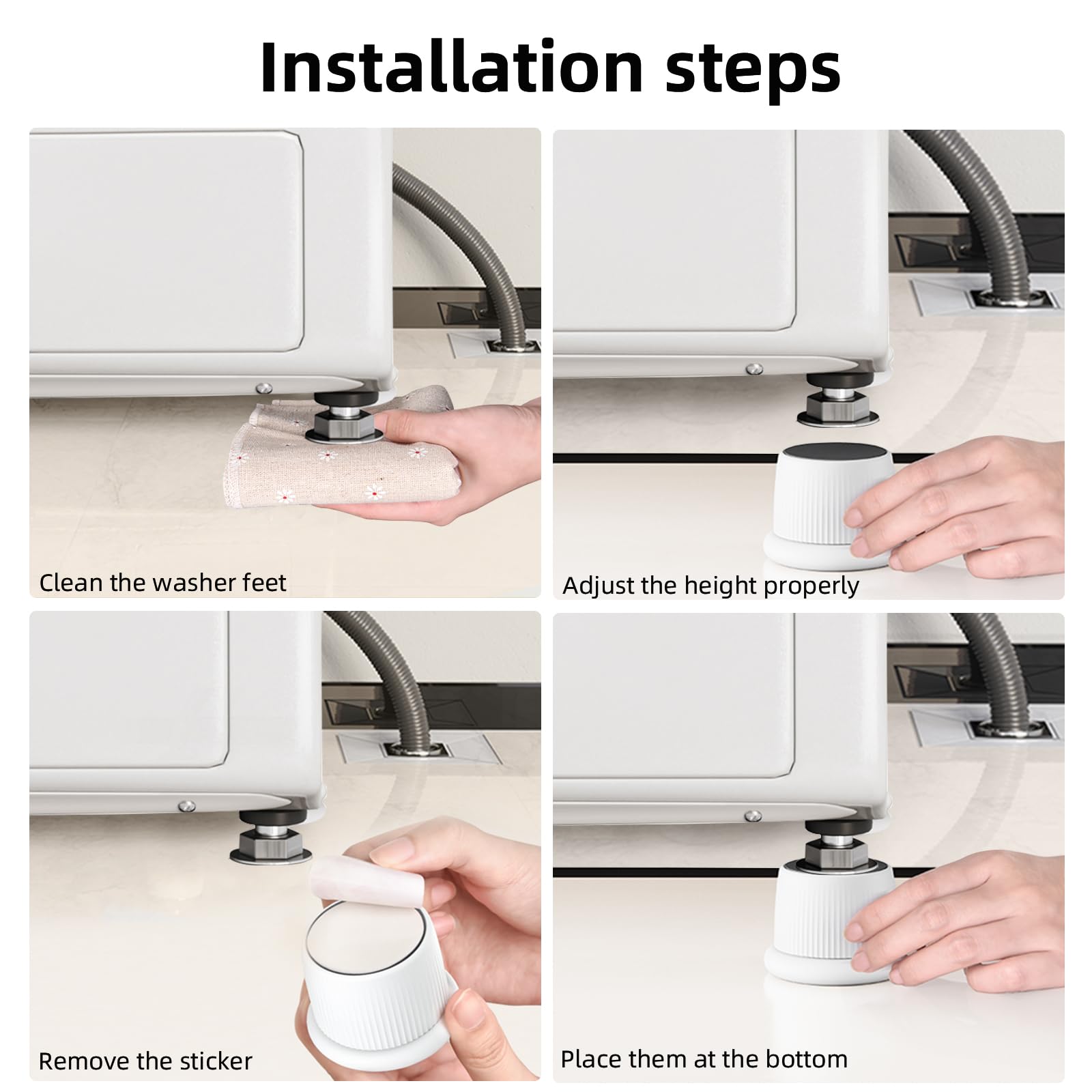 Installation steps

Clean the washer feet

Adjust the height properly

Remove the sticker

Place them at the bottom