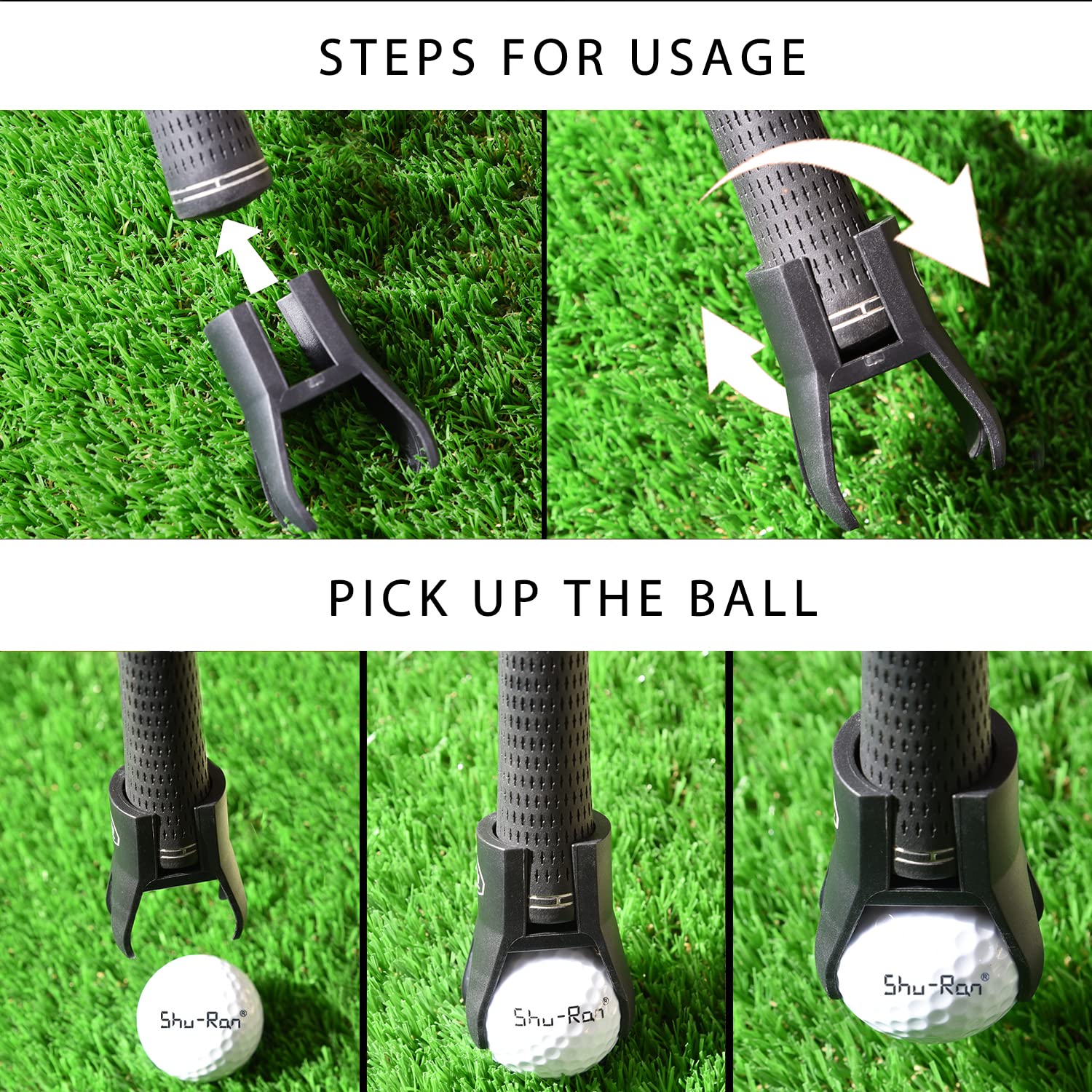 STEPS FOR USAGE

PICK UP THE BALL

Shu-Ran®

Shu-Ran®

Shu-Ran®