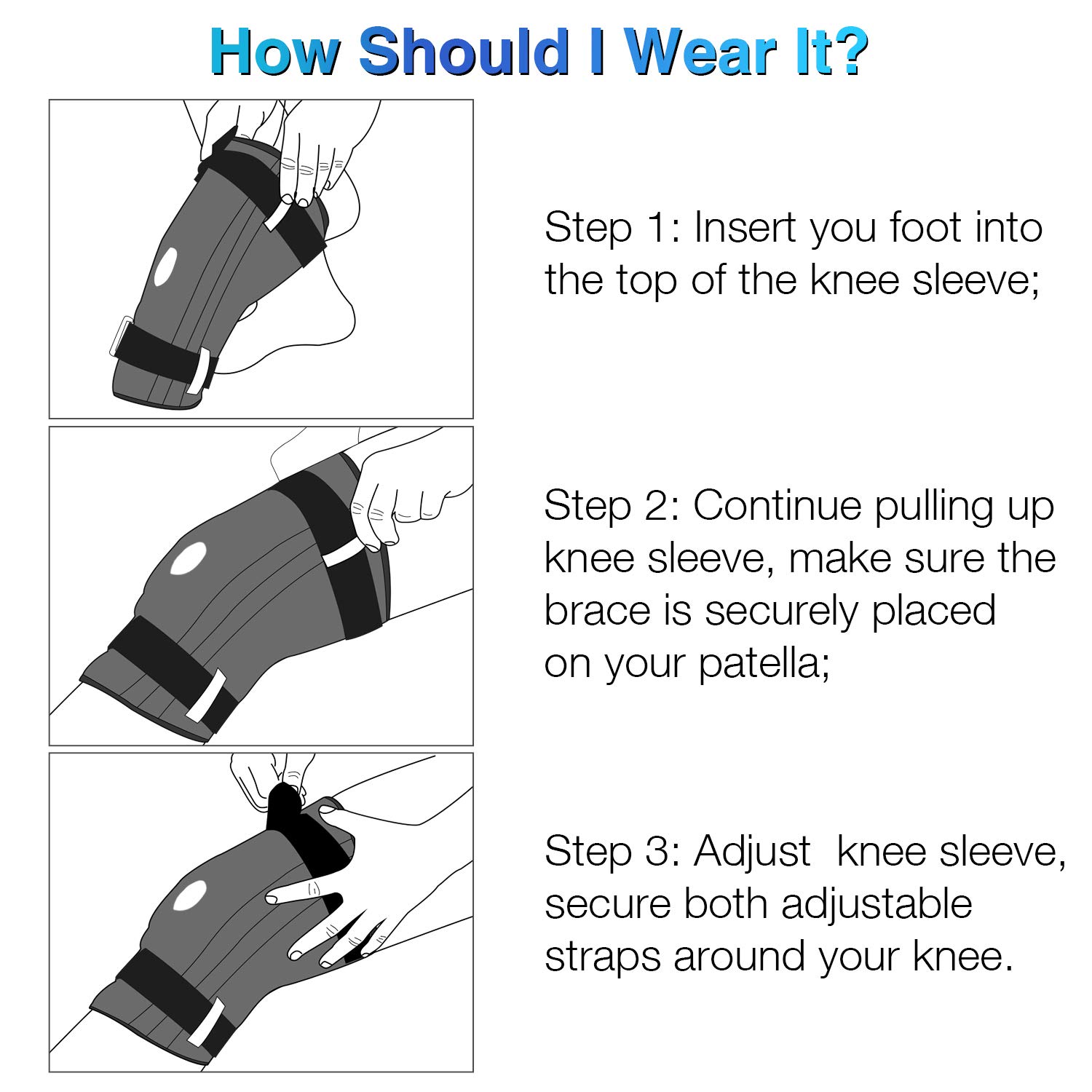 How Should I Wear It?

Step 1: Insert you foot into the top of the knee sleeve;

Step 2: Continue pulling up knee sleeve, make sure the brace is securely placed on your patella;

Step 3: Adjust  knee sleeve, secure both adjustable straps around your knee.